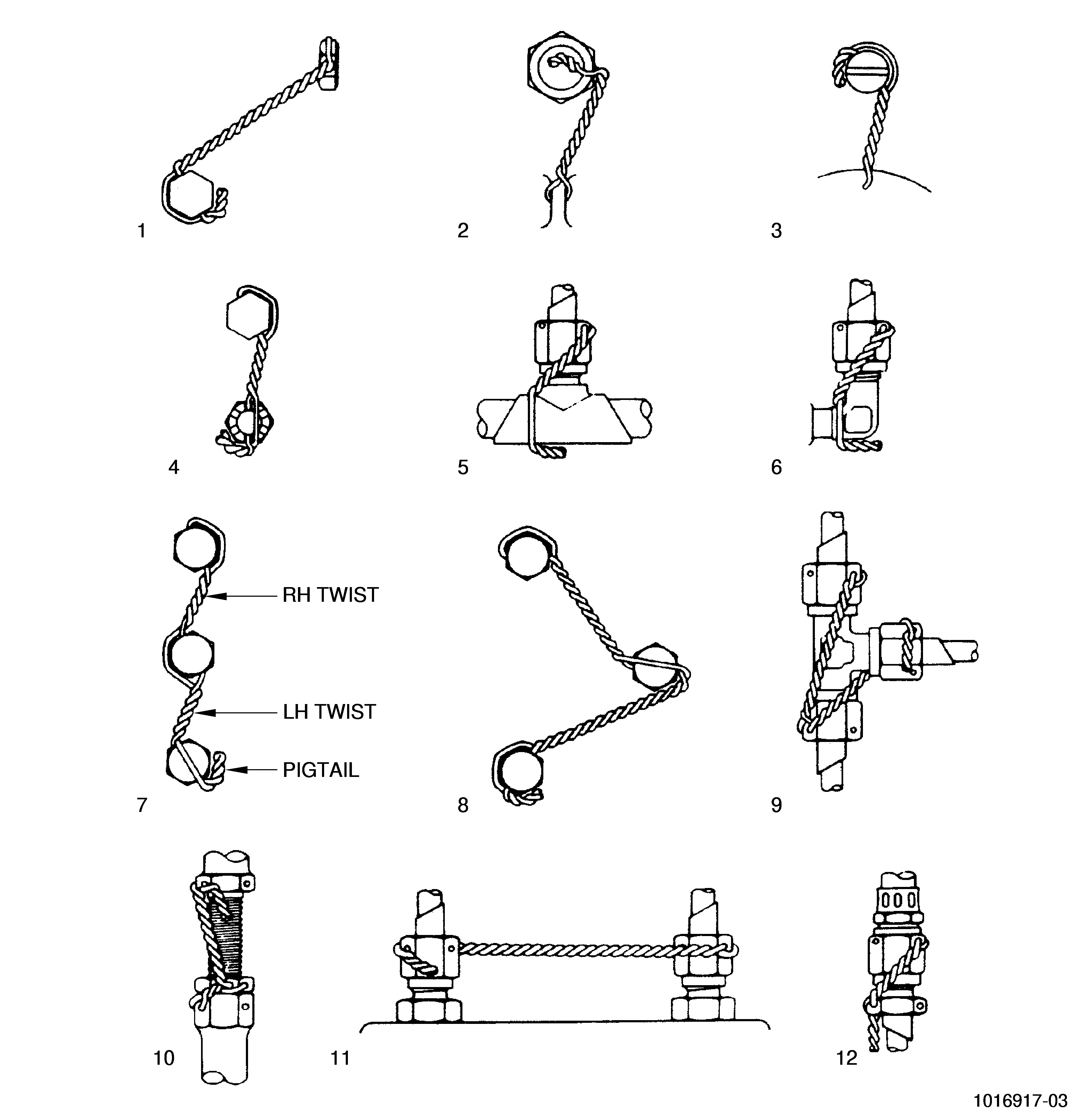 1
2
3
4
5
6
RH TWIST
LH TWIST
PIGTAIL
7
8
9
10
11
12
1016917-03