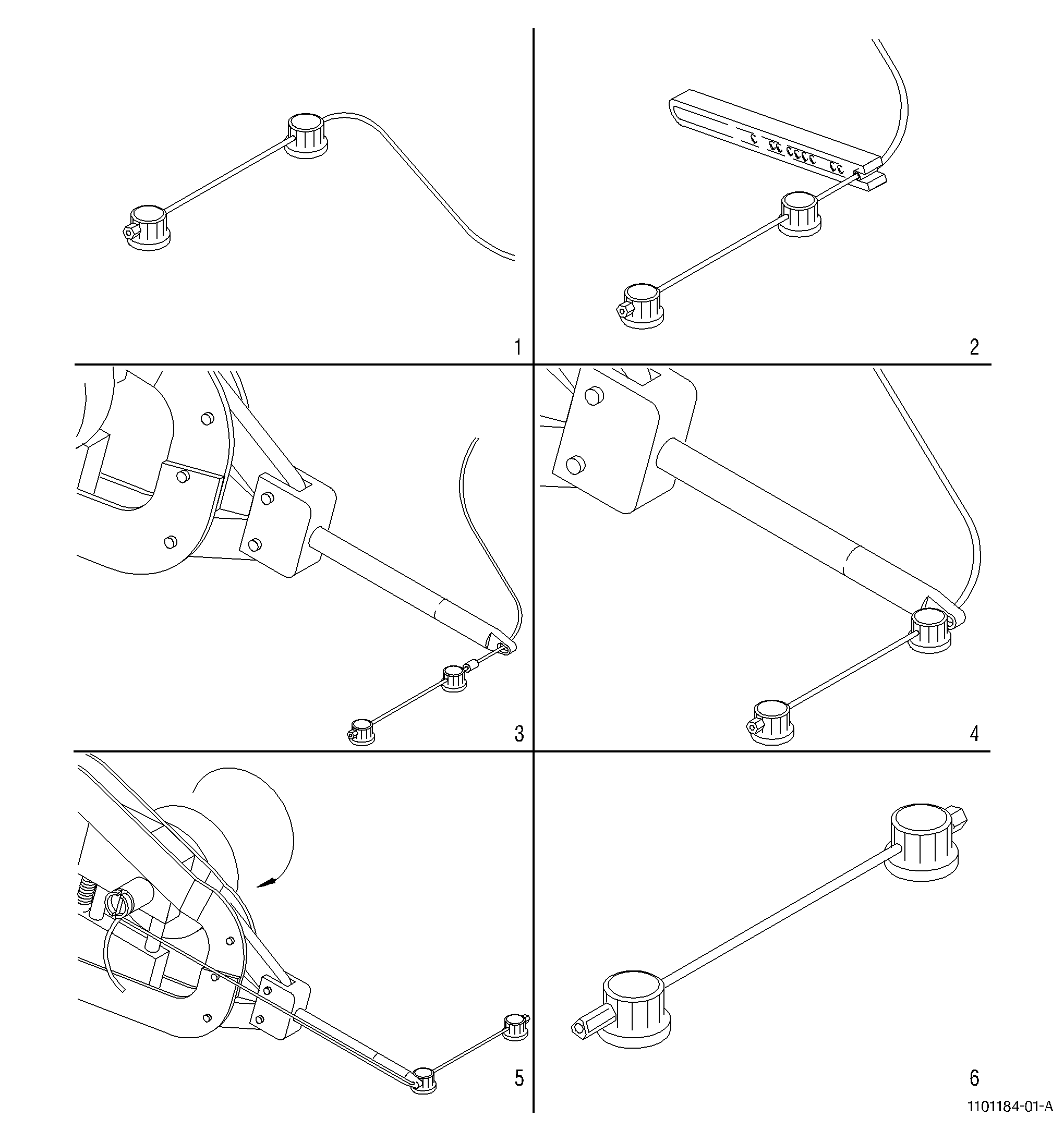 1

2

3

4

5

6

1101184-01-A