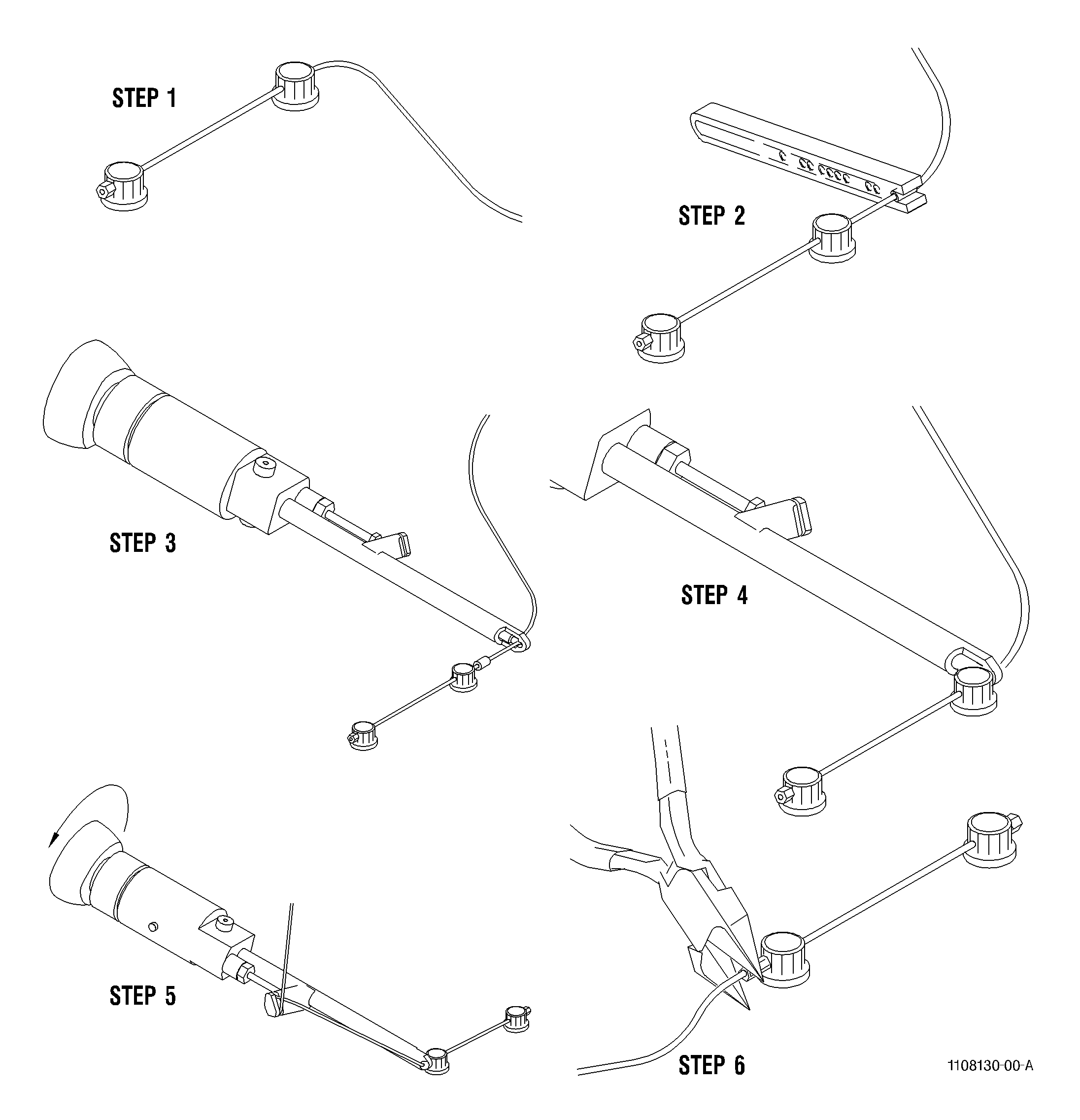 STEP 1

STEP 2

STEP 3

STEP 4

STEP 5

STEP 6

1108130-00-A