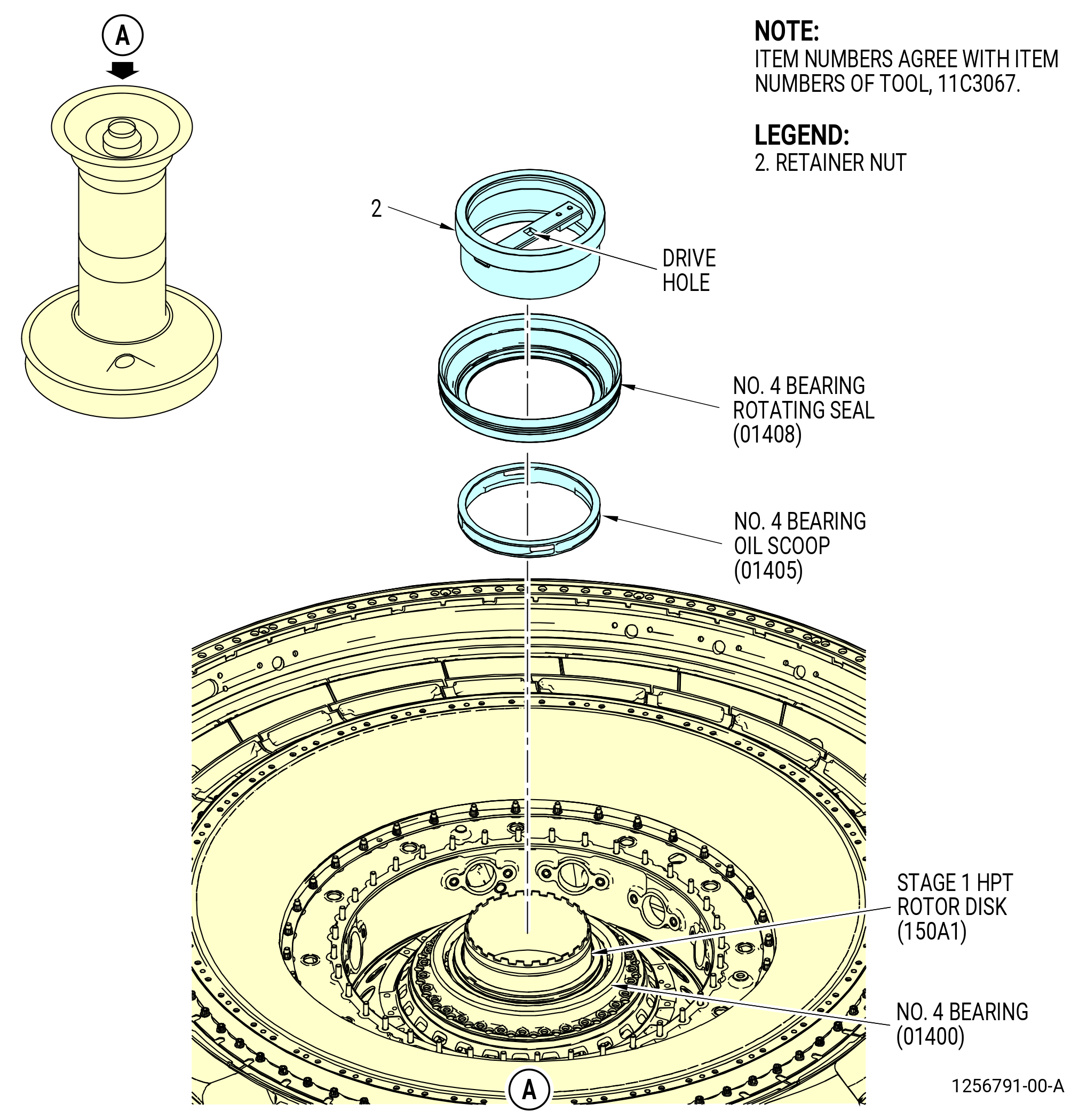 A

NOTE:
ITEM NUMBERS AGREE WITH ITEM NUMBERS OF TOOL, 11C3067.

LEGEND:
2. RETAINER NUT

2

DRIVE HOLE

NO. 4 BEARING ROTATING SEAL (01408)

NO. 4 BEARING OIL SCOOP (01405)

STAGE 1 HPT ROTOR DISK (150A1)

NO. 4 BEARING (01400)

A

1256791-00-A