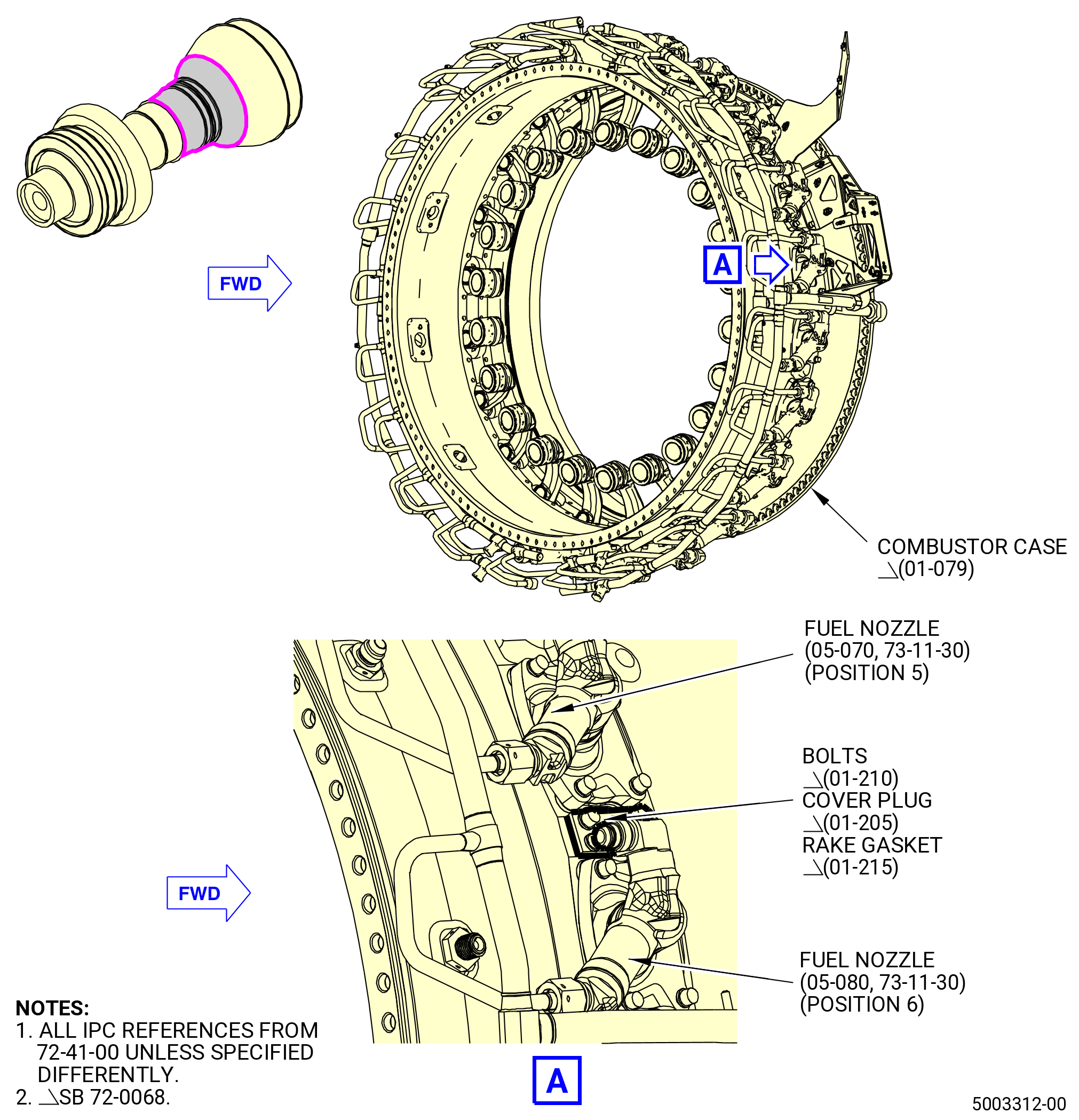 FWD

A

COMBUSTOR CASE
(01-079)

FUEL NOZZLE
(05-070, 73-11-30)
(POSITION 5)

BOLTS
(01-210)
COVER PLUG
(01-205)
RAKE GASKET
(01-215)

FWD

FUEL NOZZLE
(05-080, 73-11-30)
(POSITION 6)

NOTES:
1. ALL IPC REFERENCES FROM 72-41-00 UNLESS SPECIFIED DIFFERENTLY.
2. SB 72-0068.

A

5003312-00