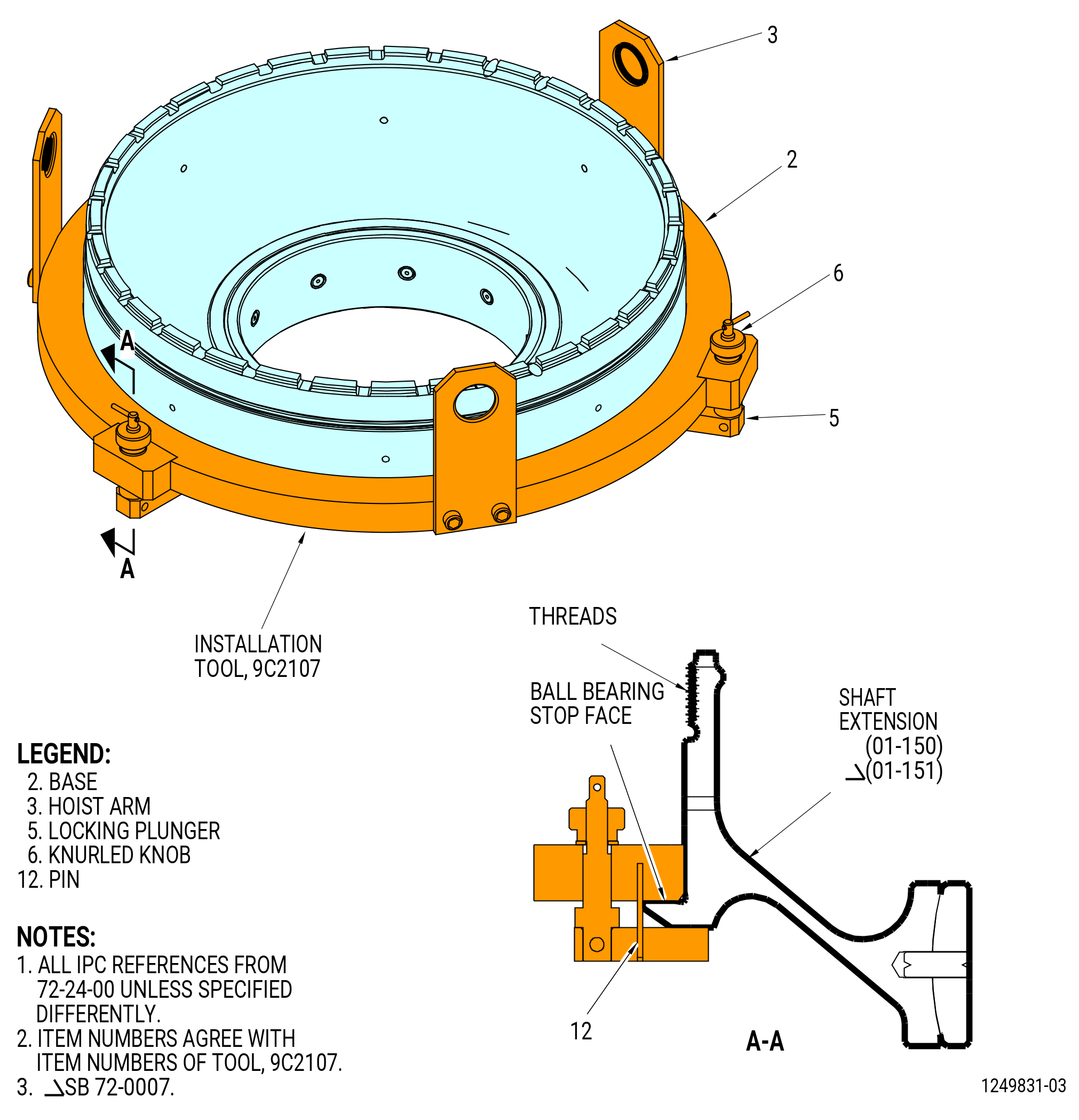 3

2

6

5

A

A

INSTALLATION TOOL, 9C2107

THREADS

BALL BEARING STOP FACE

SHAFT EXTENSION (01-150) (01-151)

12

A-A

LEGEND:
2. BASE
3. HOIST ARM
5. LOCKING PLUNGER
6. KNURLED KNOB
12. PIN

NOTES:
1. ALL IPC REFERENCES FROM 72-24-00 UNLESS SPECIFIED DIFFERENTLY.
2. ITEM NUMBERS AGREE WITH ITEM NUMBERS OF TOOL, 9C2107.
3. SB 72-0007.

1249831-03