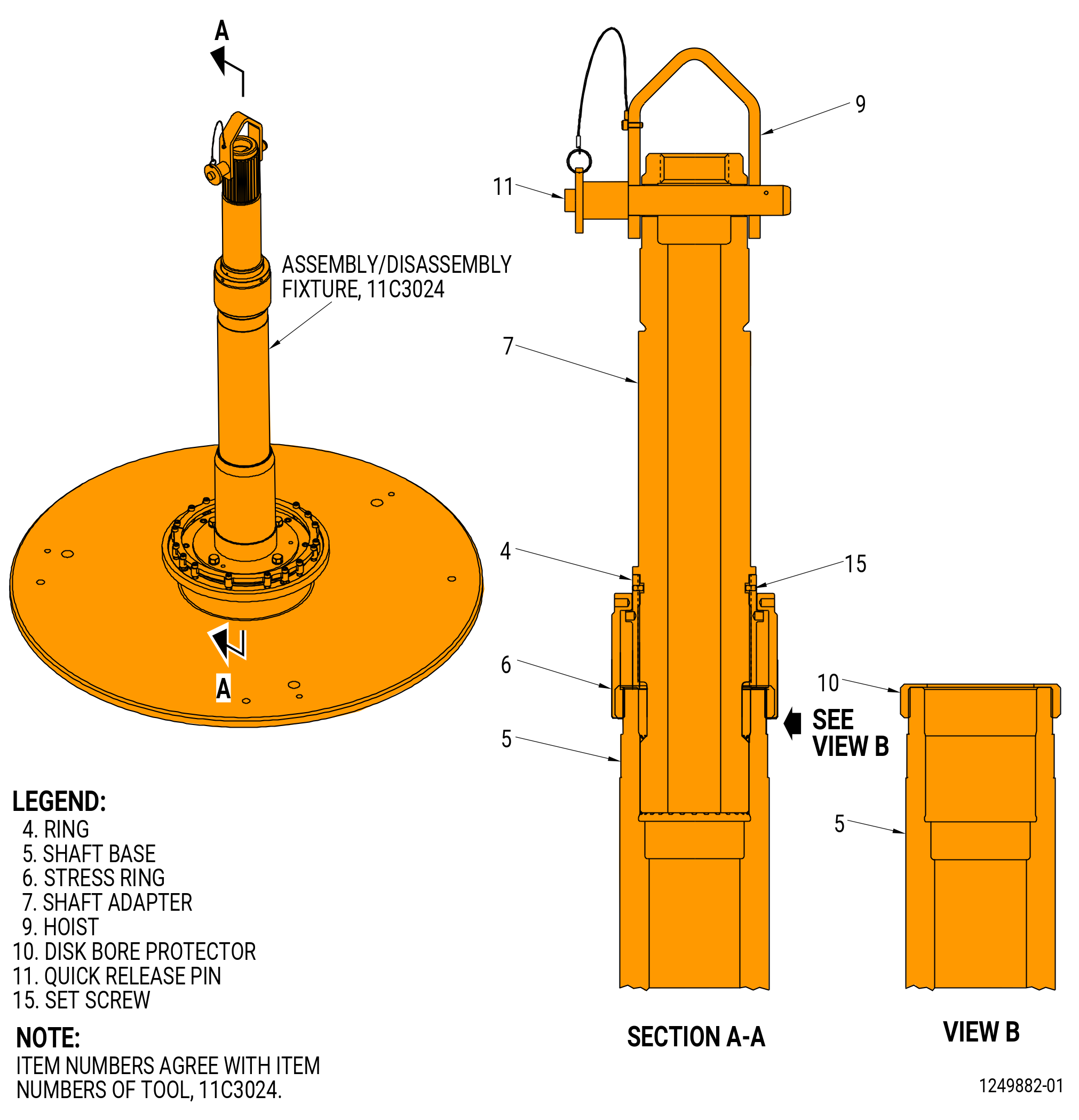 A

ASSEMBLY/DISASSEMBLY FIXTURE, 11C3024

A

9

11

7

4

15

6

10

SEE VIEW B

5

5

LEGEND:
4. RING
5. SHAFT BASE
6. STRESS RING
7. SHAFT ADAPTER
9. HOIST
10. DISK BORE PROTECTOR
11. QUICK RELEASE PIN
15. SET SCREW

NOTE:
ITEM NUMBERS AGREE WITH ITEM NUMBERS OF TOOL, 11C3024.

SECTION A-A

VIEW B

1249882-01