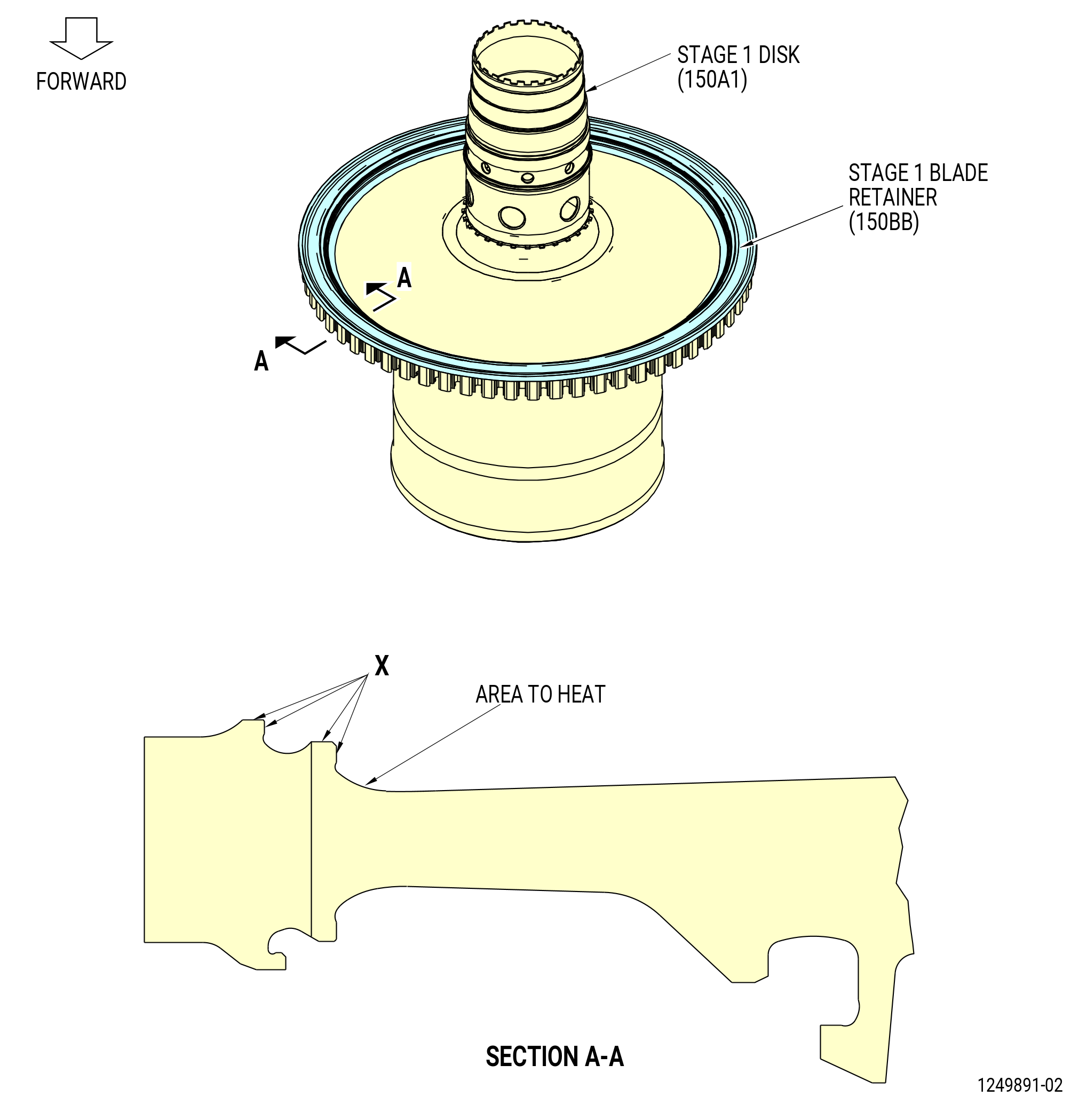 FORWARD

STAGE 1 DISK
(150A1)

STAGE 1 BLADE
RETAINER
(150BB)

A

A

X

AREA TO HEAT

SECTION A-A

1249891-02