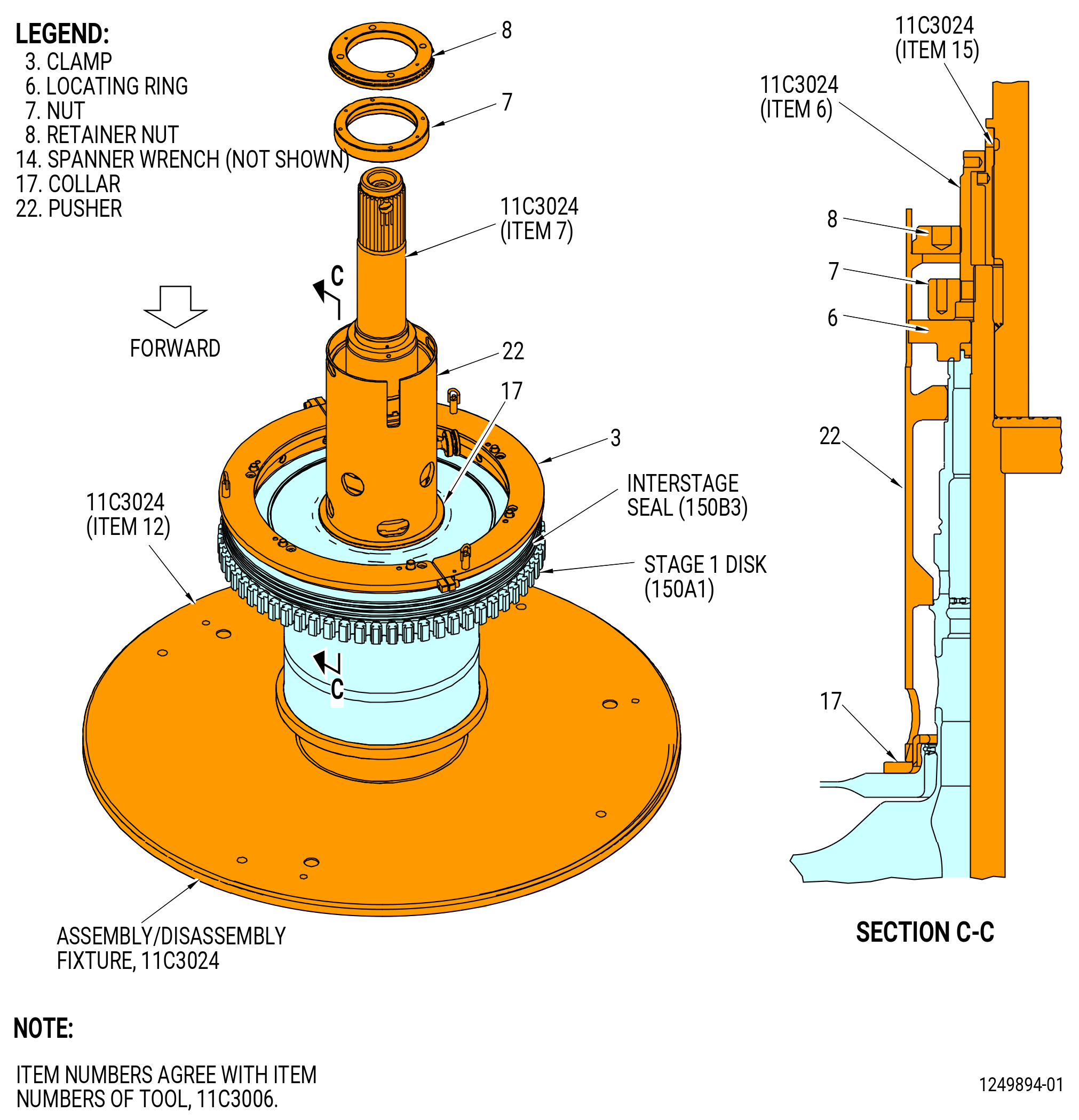 LEGEND:
3. CLAMP
6. LOCATING RING
7. NUT
8. RETAINER NUT
14. SPANNER WRENCH (NOT SHOWN)
17. COLLAR
22. PUSHER

8

7

11C3024
(ITEM 7)

C

FORWARD

22

17

3

INTERSTAGE
SEAL (150B3)

11C3024
(ITEM 12)

STAGE 1 DISK
(150A1)

C

ASSEMBLY/DISASSEMBLY
FIXTURE, 11C3024

11C3024
(ITEM 15)

11C3024
(ITEM 6)

8

7

6

22

17

SECTION C-C

NOTE:

ITEM NUMBERS AGREE WITH ITEM NUMBERS OF TOOL, 11C3006.

1249894-01