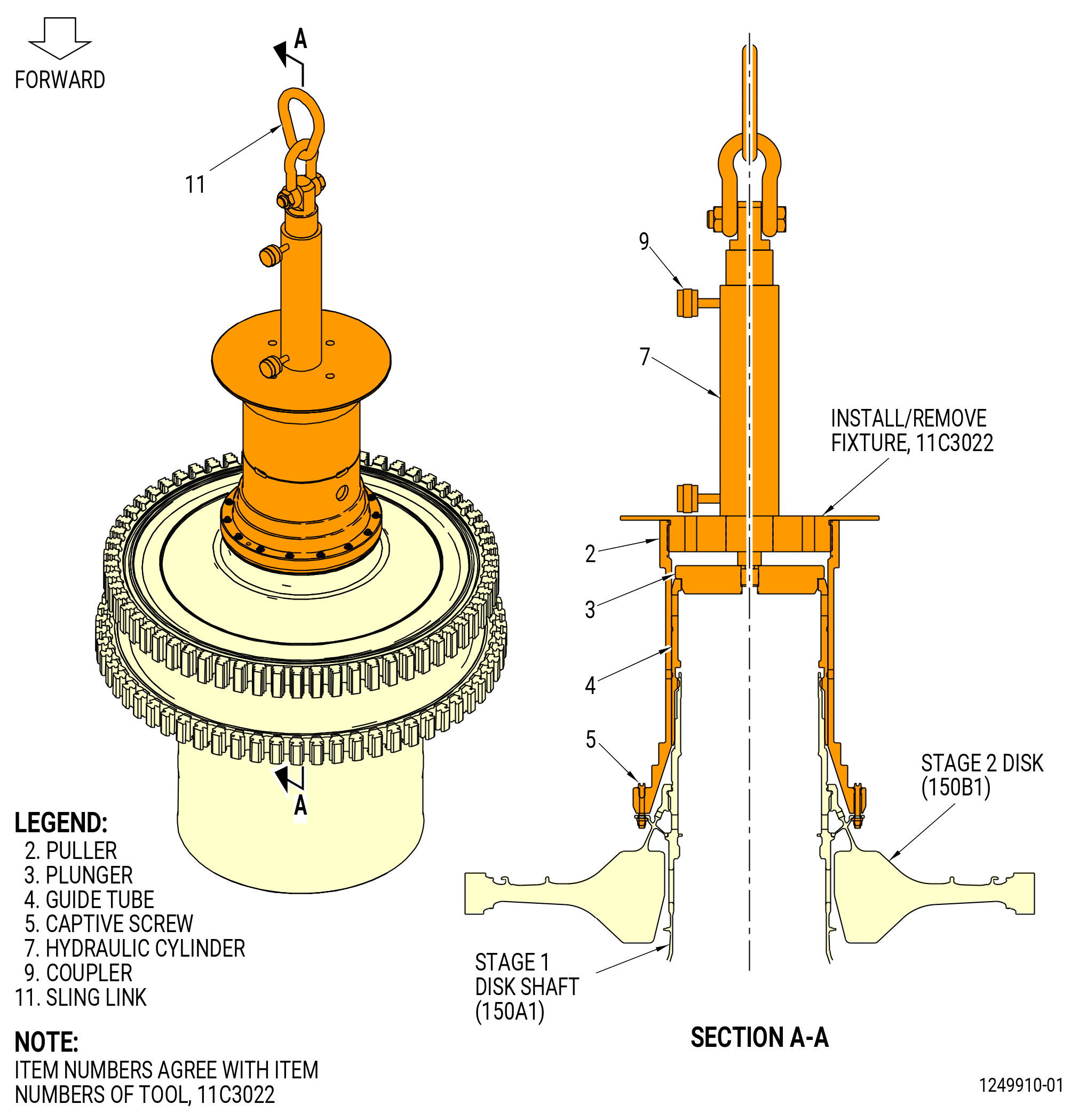 FORWARD

A

11

A

LEGEND:
2. PULLER
3. PLUNGER
4. GUIDE TUBE
5. CAPTIVE SCREW
7. HYDRAULIC CYLINDER
9. COUPLER
11. SLING LINK

NOTE:
ITEM NUMBERS AGREE WITH ITEM NUMBERS OF TOOL, 11C3022

9

7

INSTALL/REMOVE FIXTURE, 11C3022

2

3

4

5

STAGE 2 DISK (150B1)

STAGE 1 DISK SHAFT (150A1)

SECTION A-A

1249910-01