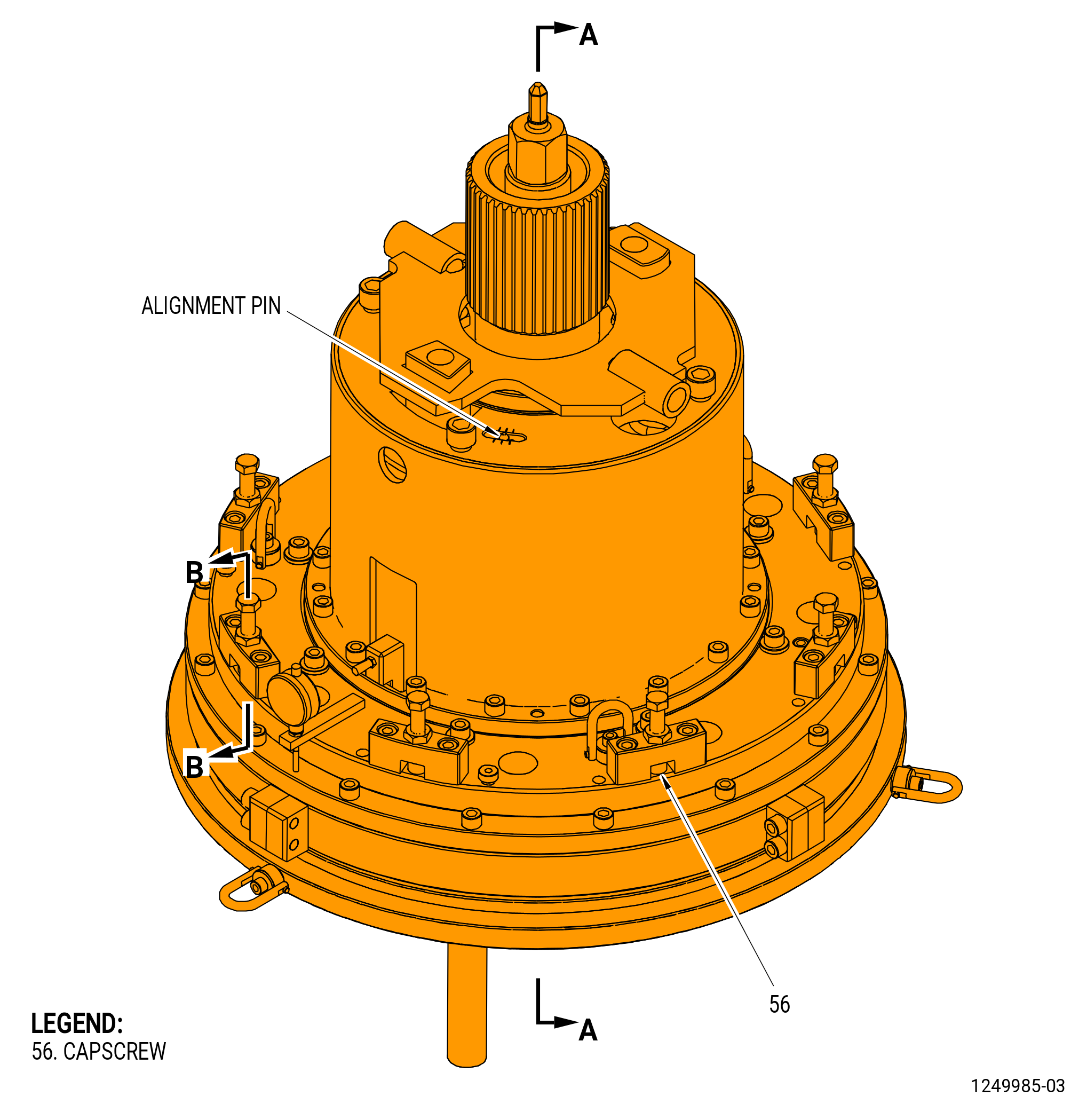 A

ALIGNMENT PIN

B

B

56

A

LEGEND:
56. CAPSCREW

1249985-03