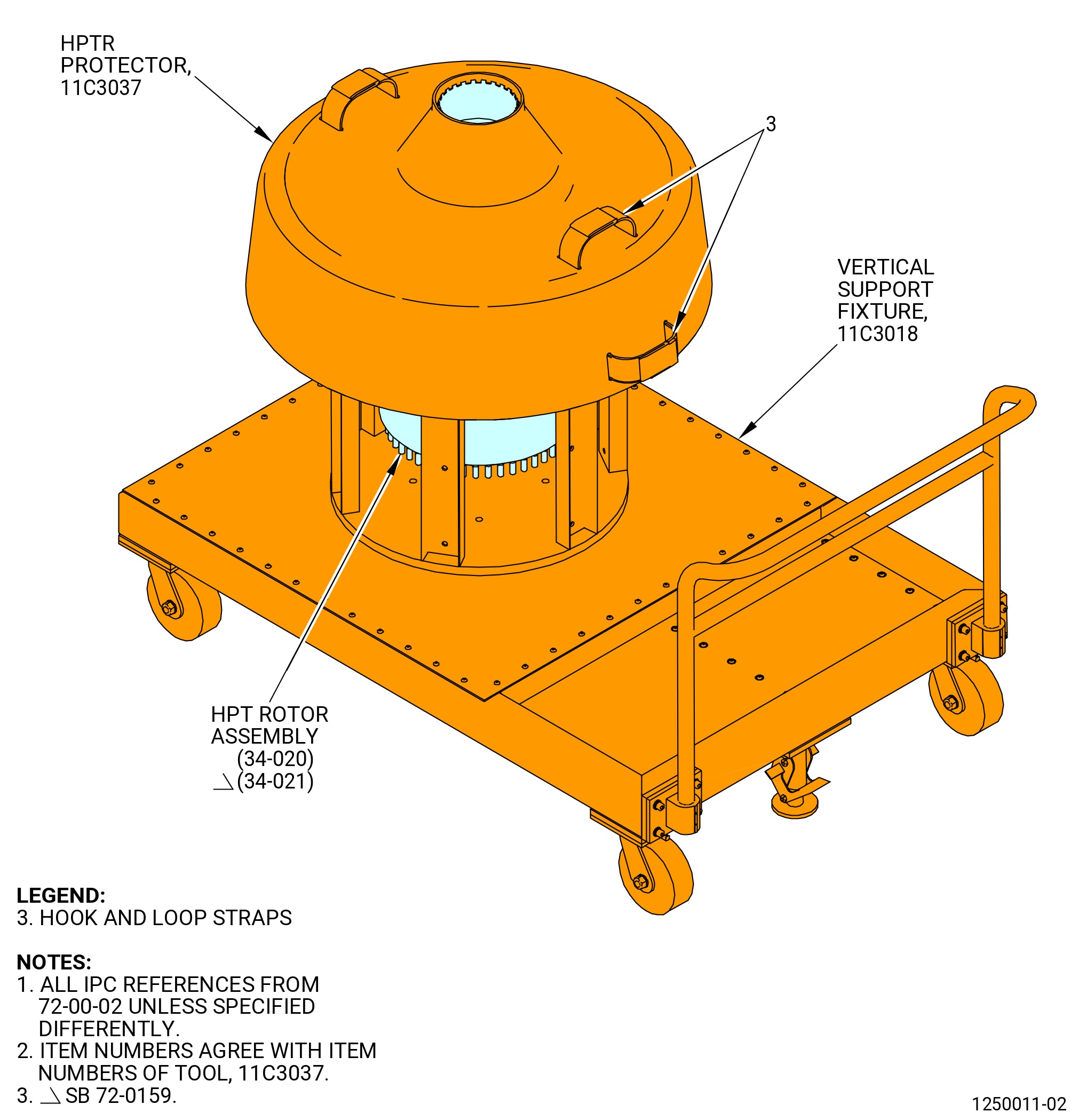 HPTR PROTECTOR, 11C3037

3

VERTICAL SUPPORT FIXTURE, 11C3018

HPT ROTOR ASSEMBLY
(34-020)
(34-021)

LEGEND:
3. HOOK AND LOOP STRAPS

NOTES:
1. ALL IPC REFERENCES FROM 72-00-02 UNLESS SPECIFIED DIFFERENTLY.
2. ITEM NUMBERS AGREE WITH ITEM NUMBERS OF TOOL, 11C3037.
3. SB 72-0159.

1250011-02