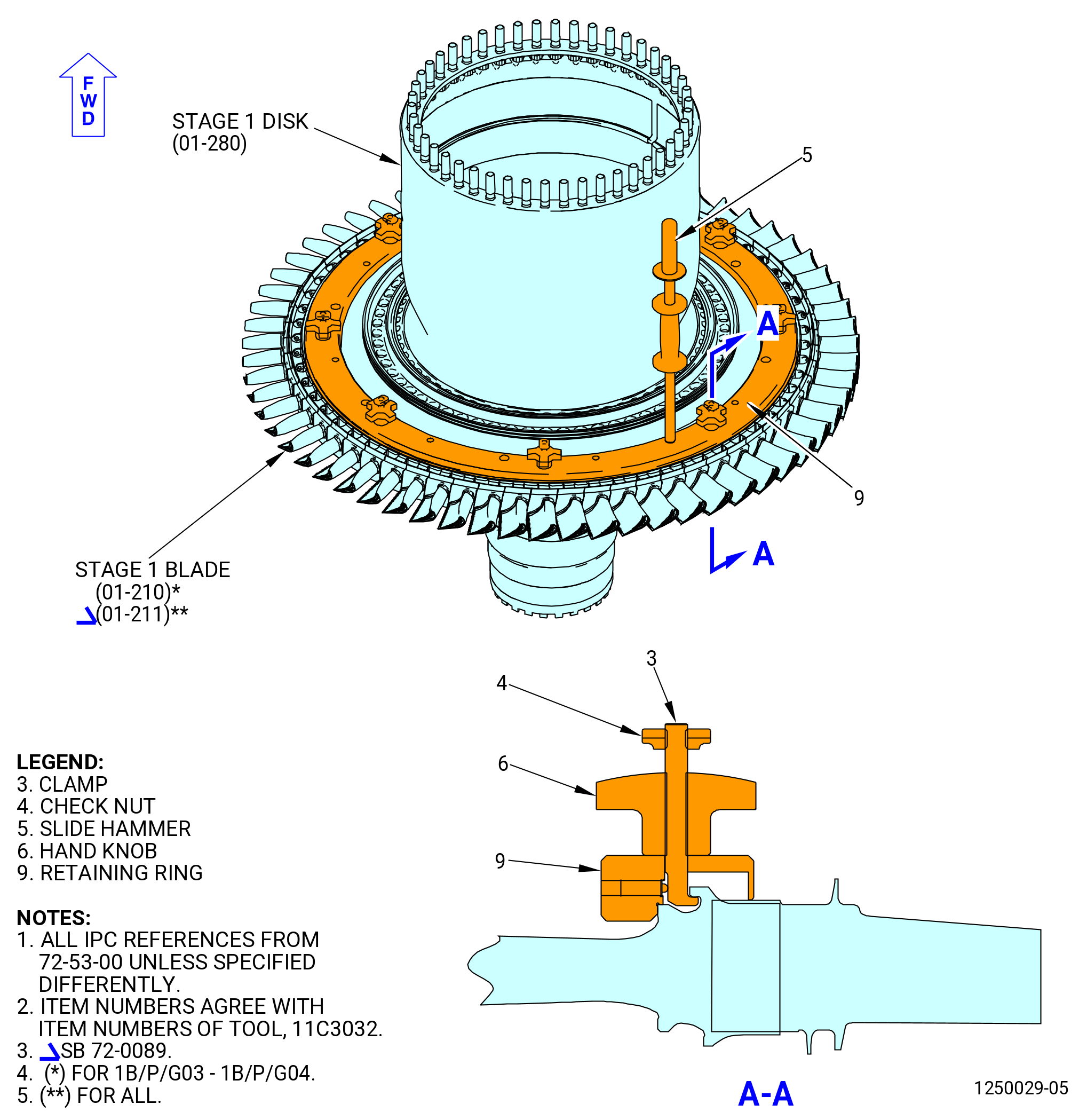 F
W
D

STAGE 1 DISK
(01-280)

5

A

9

A

STAGE 1 BLADE
(01-210)*
(01-211)**

3

4

6

9

LEGEND:
3. CLAMP
4. CHECK NUT
5. SLIDE HAMMER
6. HAND KNOB
9. RETAINING RING

NOTES:
1. ALL IPC REFERENCES FROM 72-53-00 UNLESS SPECIFIED DIFFERENTLY.
2. ITEM NUMBERS AGREE WITH ITEM NUMBERS OF TOOL, 11C3032.
3. SB 72-0089.
4. (*) FOR 1B/P/G03 - 1B/P/G04.
5. (**) FOR ALL.

A-A

1250029-05