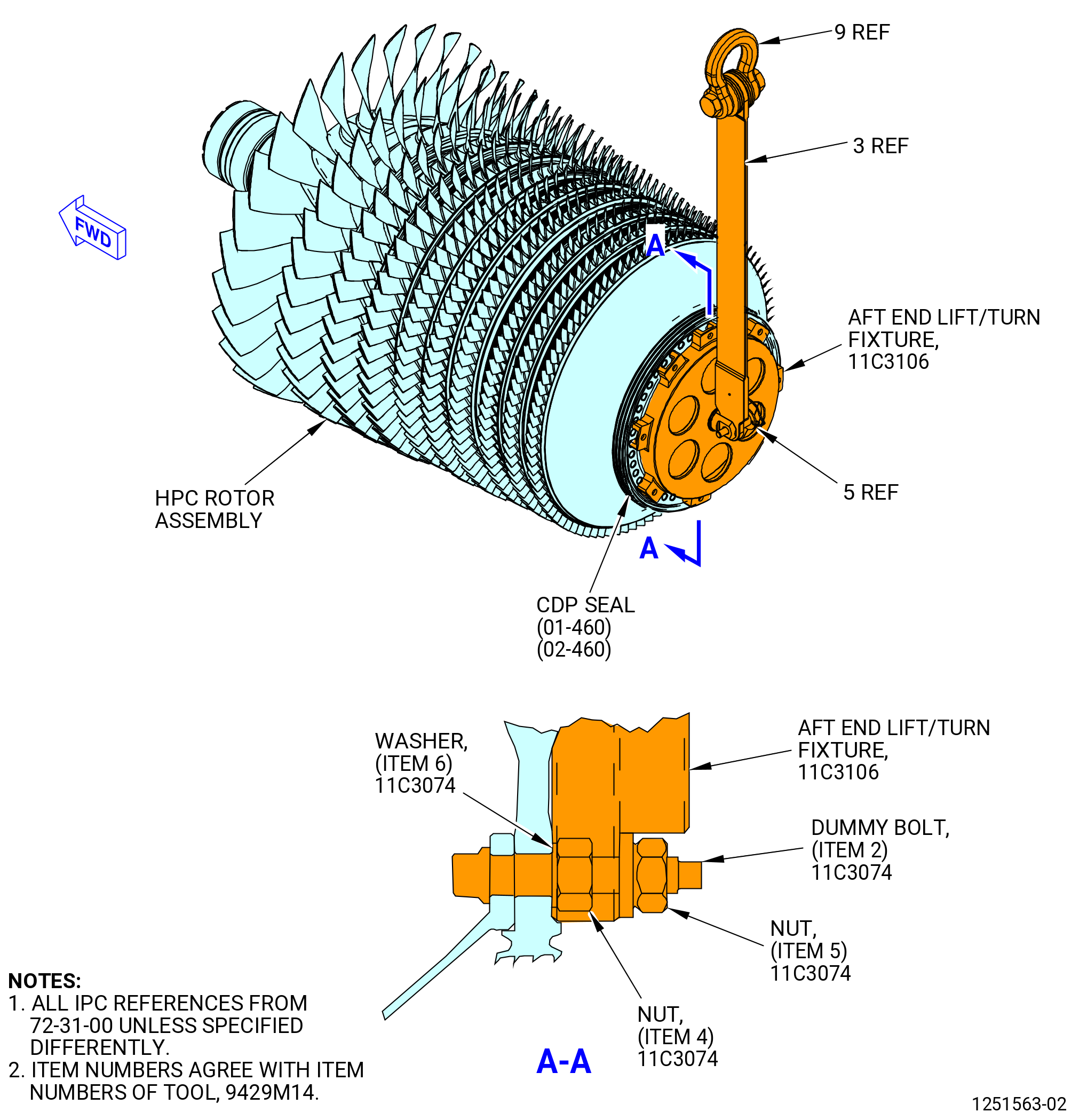 9 REF

3 REF

FWD

A

AFT END LIFT/TURN FIXTURE, 11C3106

5 REF

HPC ROTOR ASSEMBLY

A

CDP SEAL (01-460) (02-460)

WASHER, (ITEM 6) 11C3074

AFT END LIFT/TURN FIXTURE, 11C3106

DUMMY BOLT, (ITEM 2) 11C3074

NUT, (ITEM 5) 11C3074

NUT, (ITEM 4) 11C3074

A-A

NOTES:
1. ALL IPC REFERENCES FROM 72-31-00 UNLESS SPECIFIED DIFFERENTLY.
2. ITEM NUMBERS AGREE WITH ITEM NUMBERS OF TOOL, 9429M14.

1251563-02