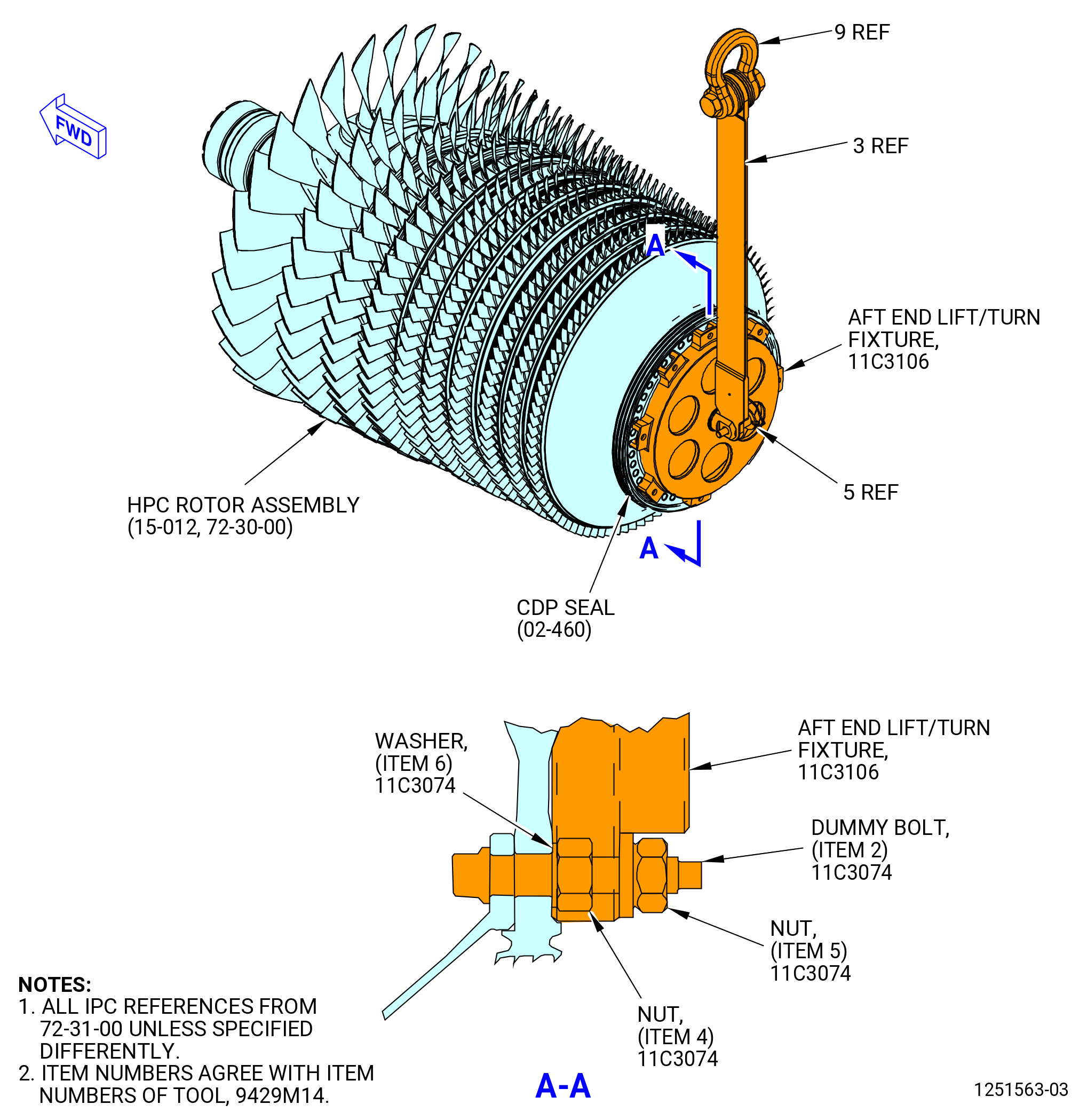 FWD

9 REF

3 REF

A

AFT END LIFT/TURN FIXTURE, 11C3106

5 REF

HPC ROTOR ASSEMBLY (15-012, 72-30-00)

A

CDP SEAL (02-460)

WASHER, (ITEM 6) 11C3074

AFT END LIFT/TURN FIXTURE, 11C3106

DUMMY BOLT, (ITEM 2) 11C3074

NUT, (ITEM 5) 11C3074

NUT, (ITEM 4) 11C3074

NOTES:
1. ALL IPC REFERENCES FROM 72-31-00 UNLESS SPECIFIED DIFFERENTLY.
2. ITEM NUMBERS AGREE WITH ITEM NUMBERS OF TOOL, 9429M14.

A-A

1251563-03