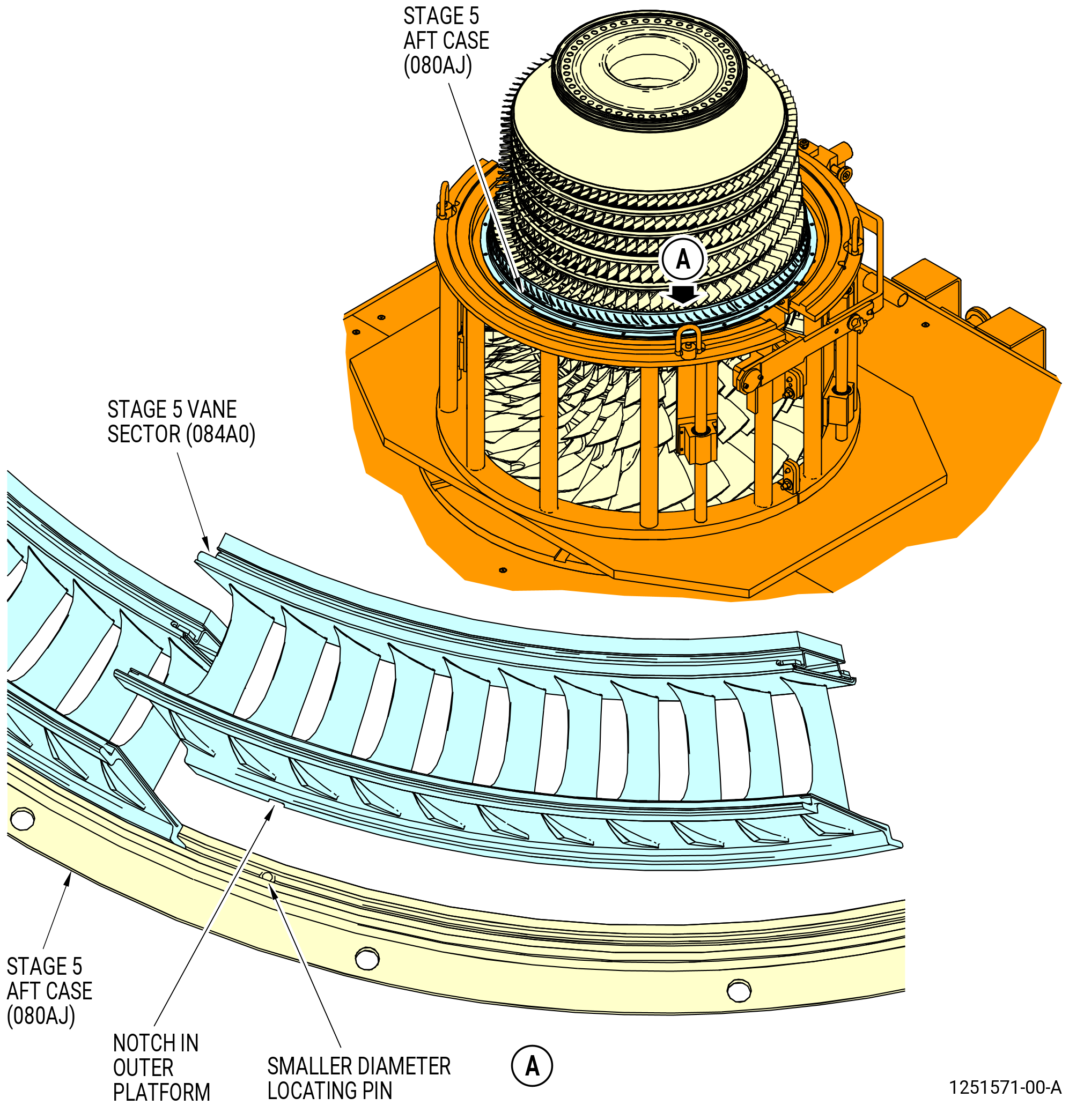 STAGE 5
AFT CASE
(080AJ)

A

STAGE 5 VANE
SECTOR (084A0)

STAGE 5
AFT CASE
(080AJ)

NOTCH IN
OUTER
PLATFORM

SMALLER DIAMETER
LOCATING PIN

A

1251571-00-A