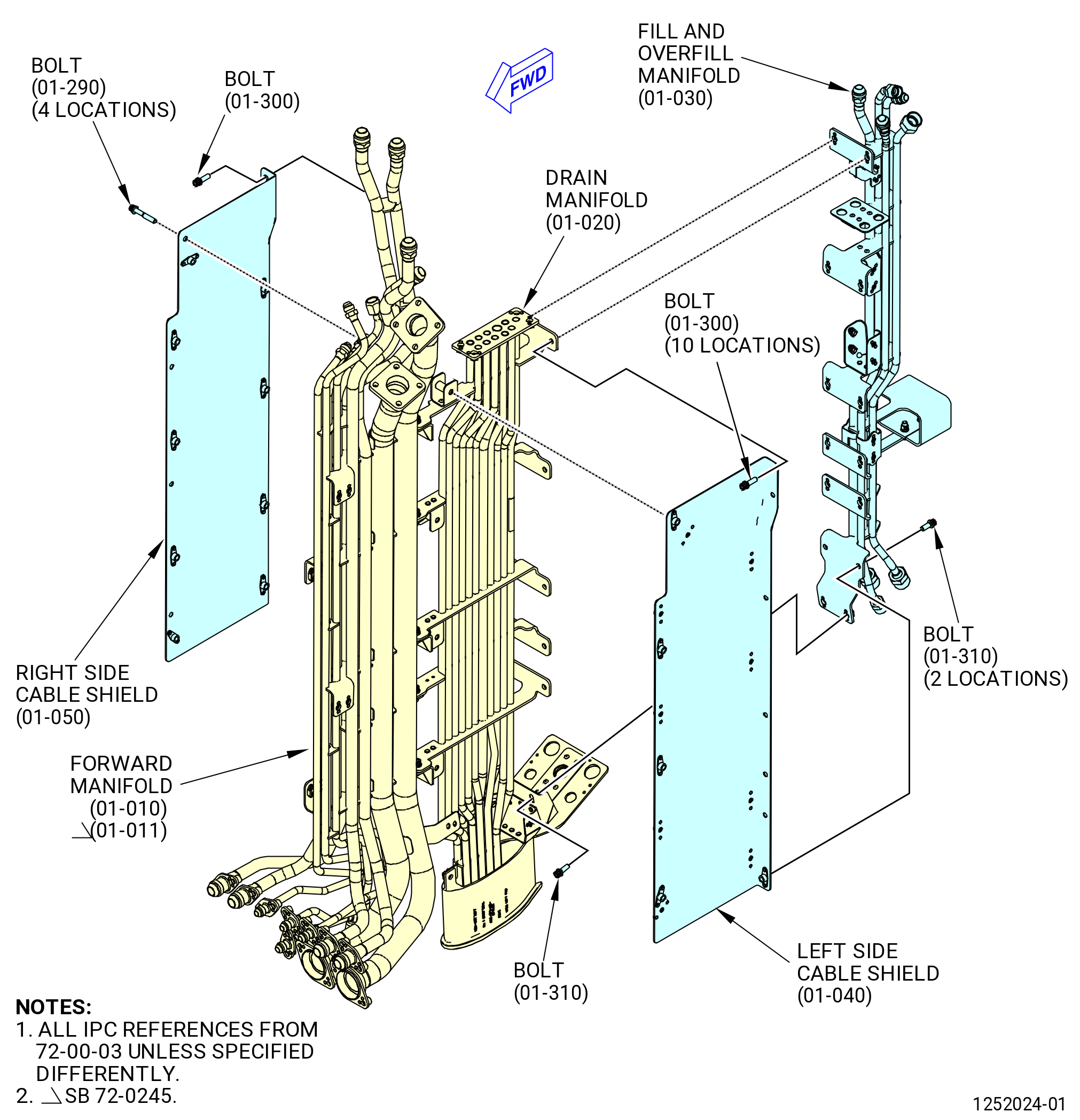 BOLT
(01-290)
(4 LOCATIONS)

BOLT
(01-300)

FWD

FILL AND
OVERFILL
MANIFOLD
(01-030)

DRAIN
MANIFOLD
(01-020)

BOLT
(01-300)
(10 LOCATIONS)

BOLT
(01-310)
(2 LOCATIONS)

RIGHT SIDE
CABLE SHIELD
(01-050)

FORWARD
MANIFOLD
(01-010)
(01-011)

BOLT
(01-310)

LEFT SIDE
CABLE SHIELD
(01-040)

NOTES:
1. ALL IPC REFERENCES FROM 72-00-03 UNLESS SPECIFIED DIFFERENTLY.
2. SB 72-0245.

1252024-01