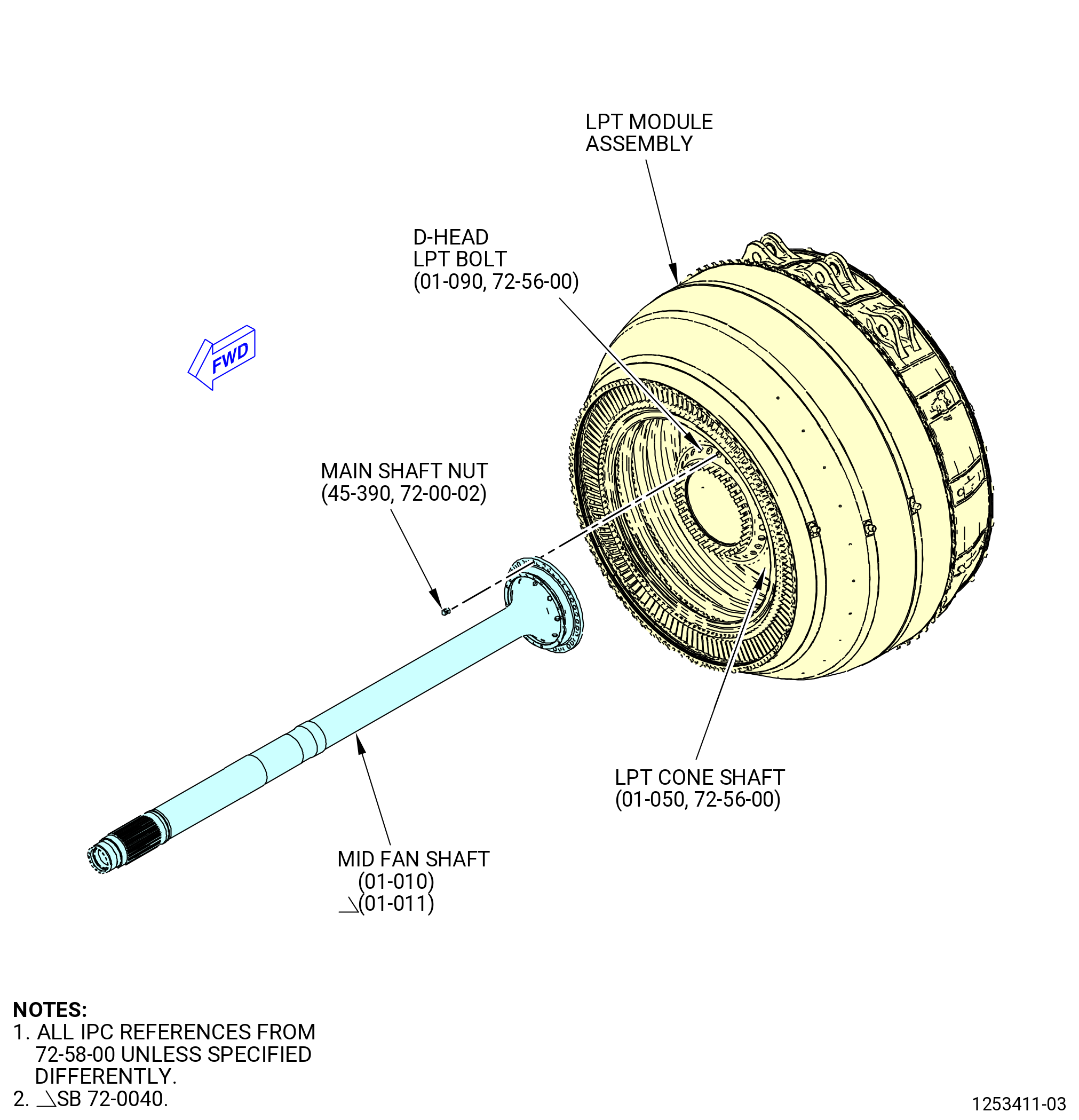 LPT MODULE ASSEMBLY

D-HEAD LPT BOLT (01-090, 72-56-00)

FWD

MAIN SHAFT NUT (45-390, 72-00-02)

LPT CONE SHAFT (01-050, 72-56-00)

MID FAN SHAFT (01-010) (01-011)

NOTES:
1. ALL IPC REFERENCES FROM 72-58-00 UNLESS SPECIFIED DIFFERENTLY.
2. SB 72-0040.

1253411-03