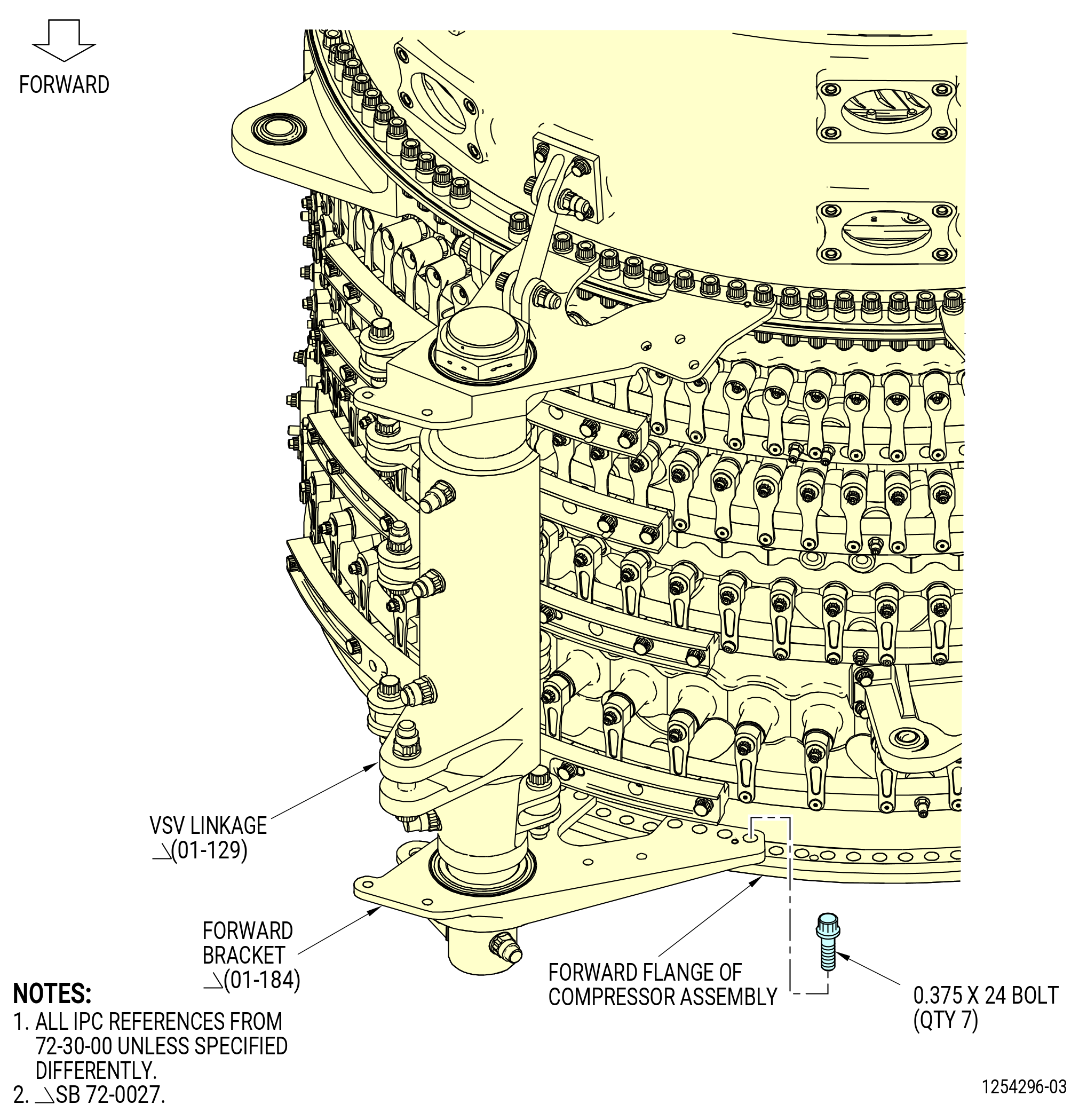 FORWARD

VSV LINKAGE
(01-129)

FORWARD
BRACKET
(01-184)

FORWARD FLANGE OF
COMPRESSOR ASSEMBLY

0.375 X 24 BOLT
(QTY 7)

NOTES:
1. ALL IPC REFERENCES FROM 72-30-00 UNLESS SPECIFIED DIFFERENTLY.
2. SB 72-0027.

1254296-03