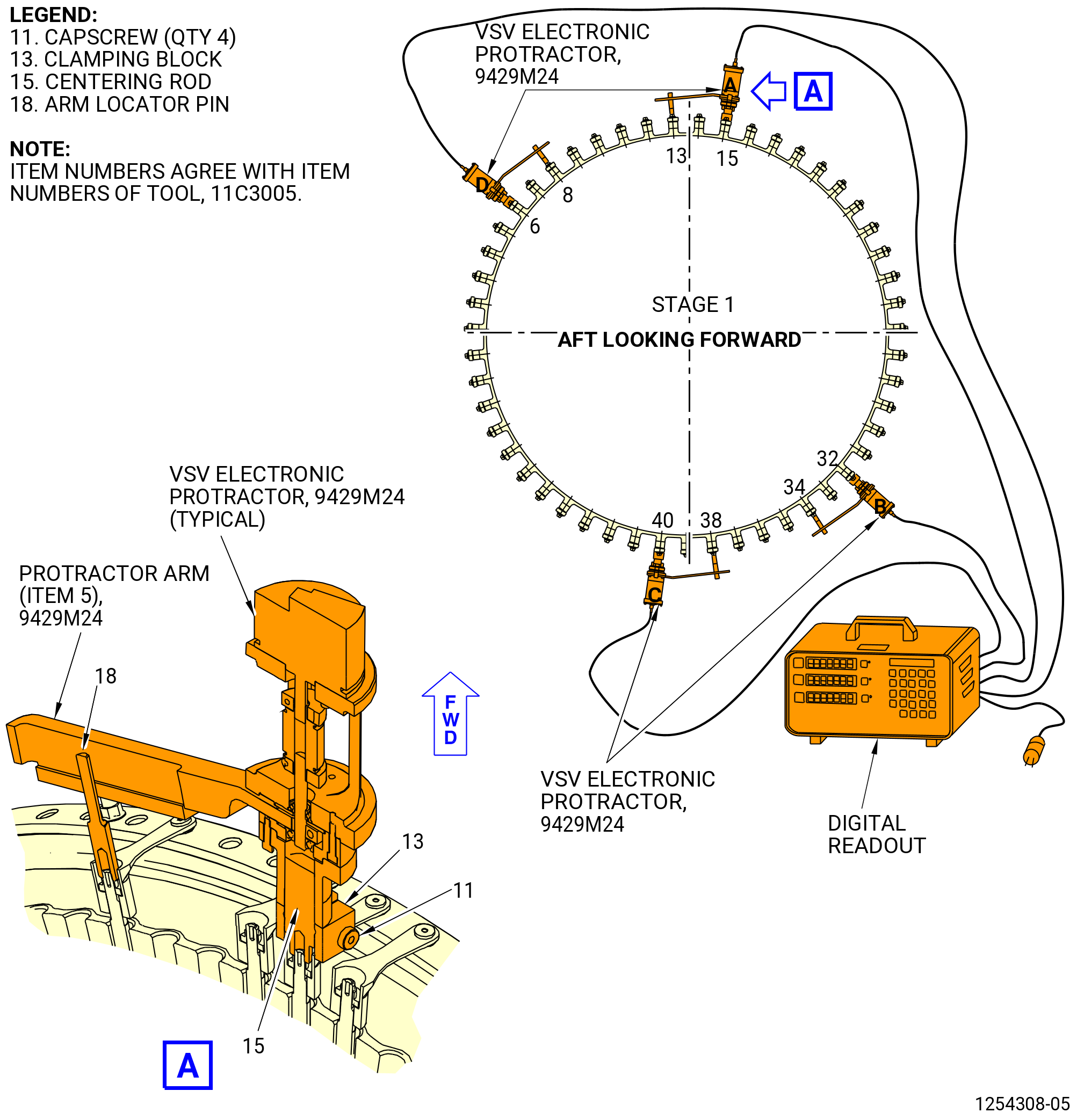 LEGEND:
11. CAPSCREW (QTY 4)
13. CLAMPING BLOCK
15. CENTERING ROD
18. ARM LOCATOR PIN

NOTE:
ITEM NUMBERS AGREE WITH ITEM NUMBERS OF TOOL, 11C3005.

VSV ELECTRONIC PROTRACTOR, 9429M24

A

A

D

13

15

8

6

STAGE 1

AFT LOOKING FORWARD

32

34

B

40

38

C

VSV ELECTRONIC PROTRACTOR, 9429M24 (TYPICAL)

PROTRACTOR ARM (ITEM 5), 9429M24

18

FWD

13

11

15

A

VSV ELECTRONIC PROTRACTOR, 9429M24

DIGITAL READOUT

1254308-05