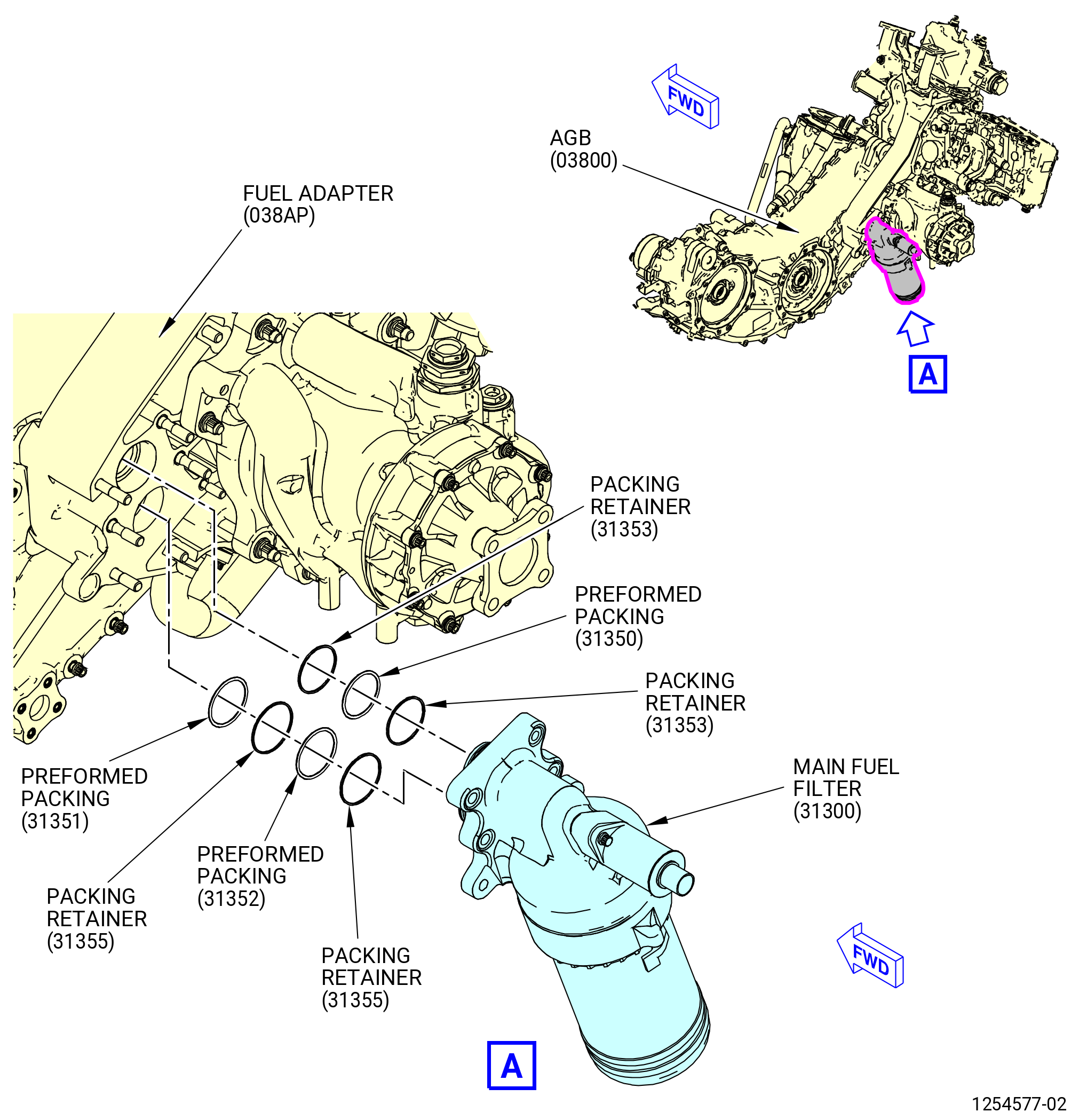 FWD

AGB
(03800)

FUEL ADAPTER
(038AP)

A

PACKING
RETAINER
(31353)

PREFORMED
PACKING
(31350)

PACKING
RETAINER
(31353)

MAIN FUEL
FILTER
(31300)

PREFORMED
PACKING
(31351)

PACKING
RETAINER
(31355)

PREFORMED
PACKING
(31352)

PACKING
RETAINER
(31355)

FWD

A

1254577-02