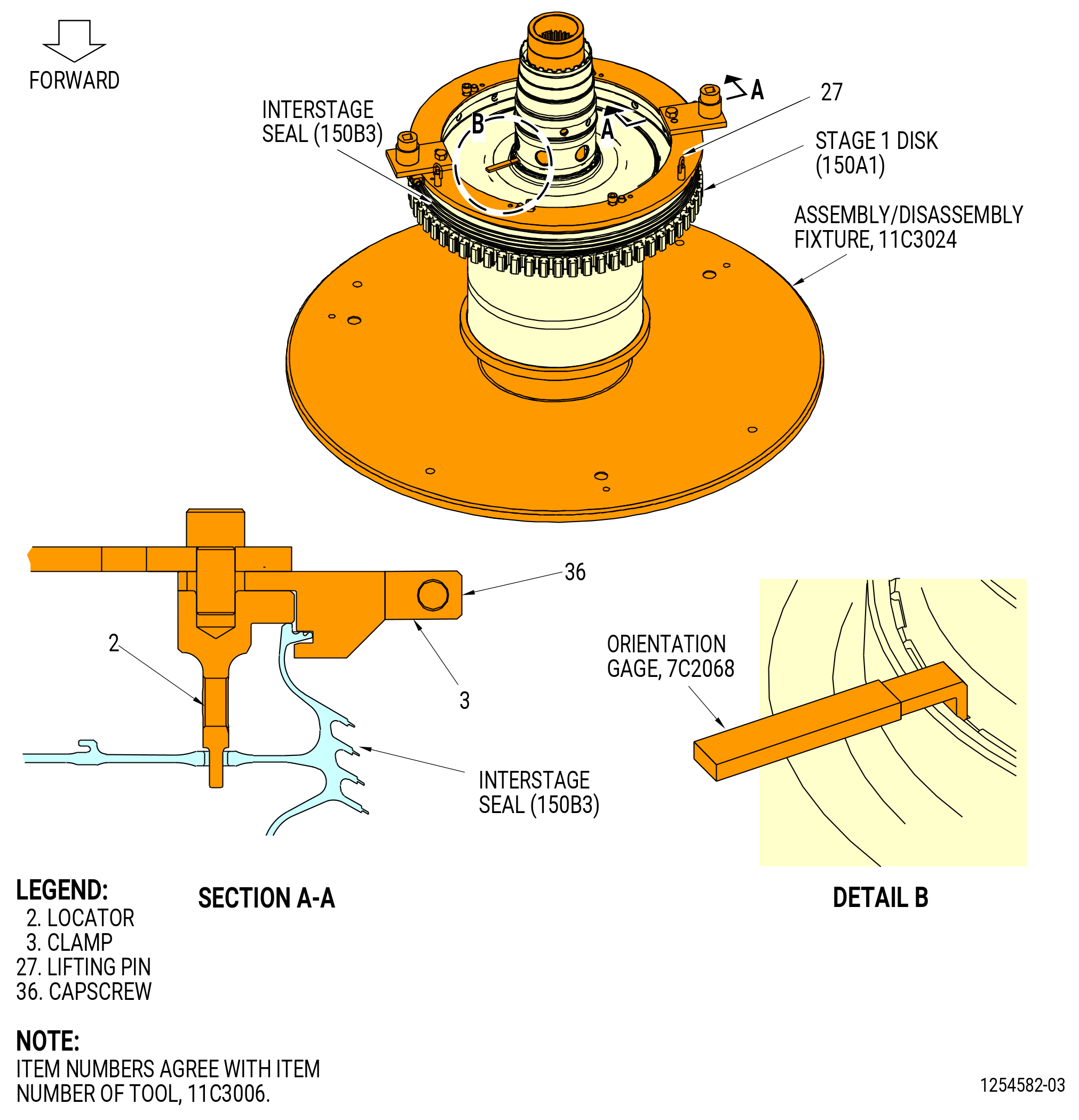 FORWARD

INTERSTAGE SEAL (150B3)

B

A

A

27

STAGE 1 DISK (150A1)

ASSEMBLY/DISASSEMBLY FIXTURE, 11C3024

36

2

3

INTERSTAGE SEAL (150B3)

ORIENTATION GAGE, 7C2068

LEGEND:
2. LOCATOR
3. CLAMP
27. LIFTING PIN
36. CAPSCREW

SECTION A-A

DETAIL B

NOTE:
ITEM NUMBERS AGREE WITH ITEM NUMBER OF TOOL, 11C3006.

1254582-03