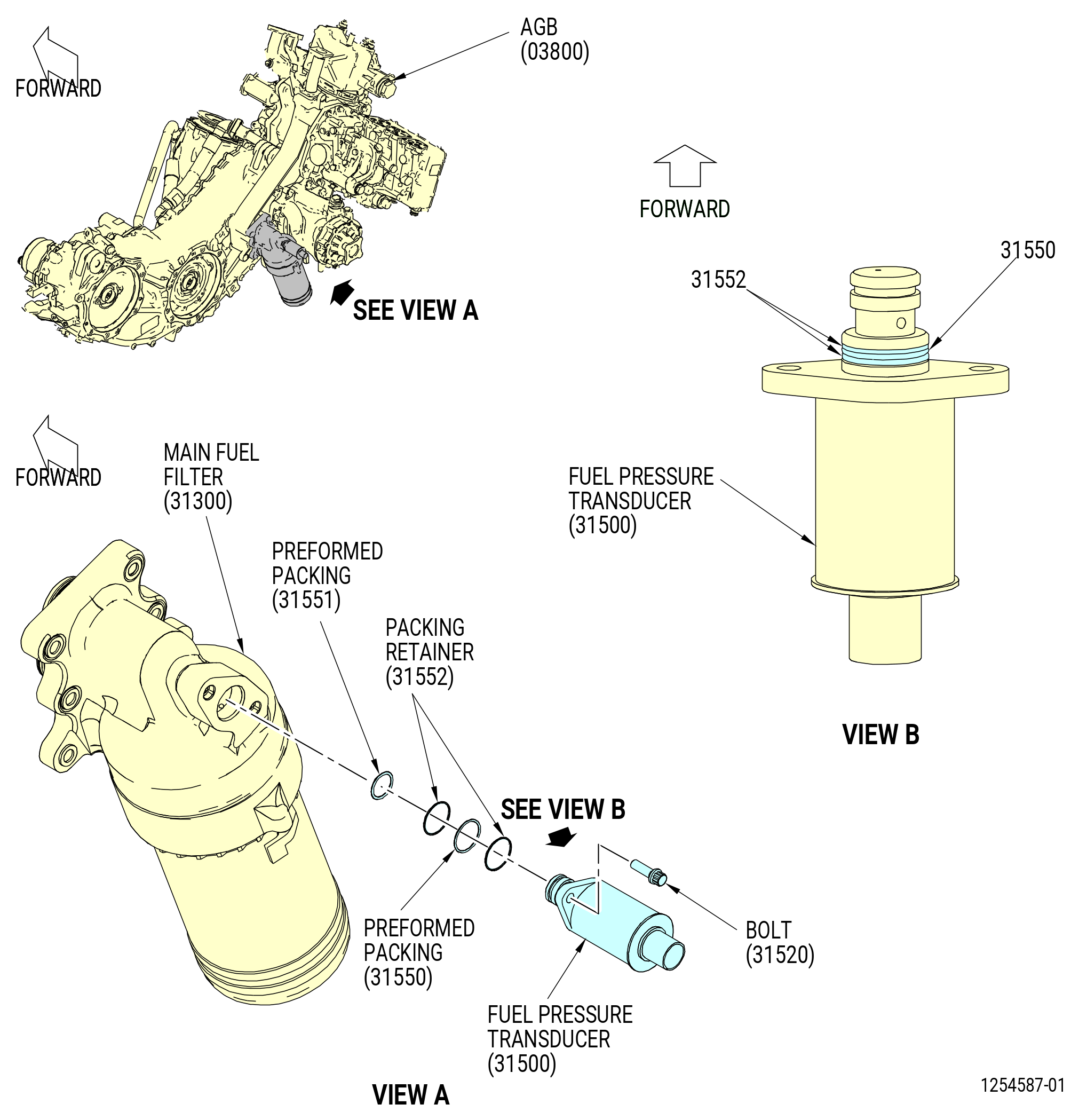 FORWARD

AGB
(03800)

SEE VIEW A

FORWARD

31550

31552

FUEL PRESSURE
TRANSDUCER
(31500)

VIEW B

FORWARD

MAIN FUEL
FILTER
(31300)

PREFORMED
PACKING
(31551)

PACKING
RETAINER
(31552)

SEE VIEW B

PREFORMED
PACKING
(31550)

BOLT
(31520)

FUEL PRESSURE
TRANSDUCER
(31500)

VIEW A

1254587-01