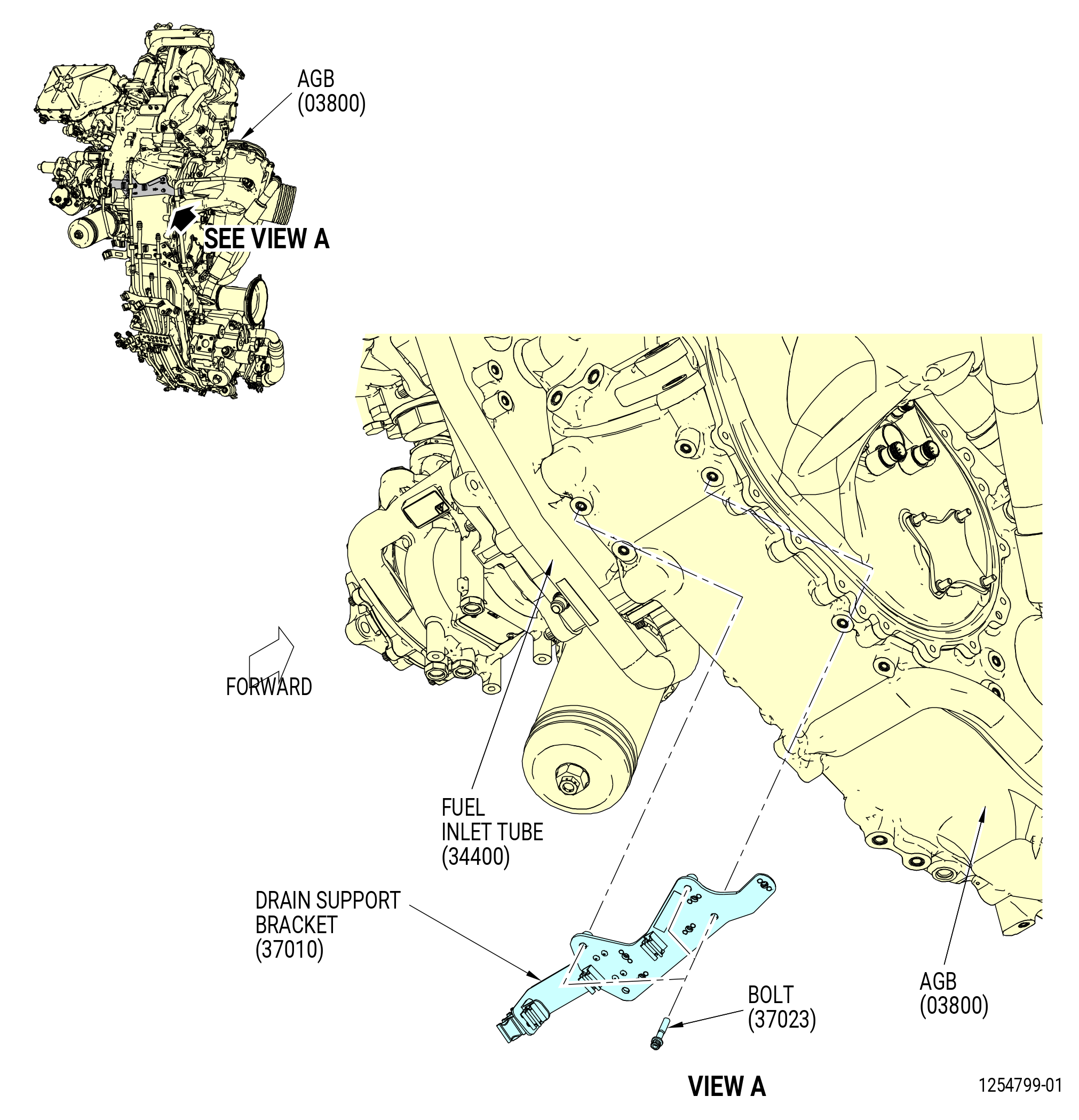 AGB
(03800)

SEE VIEW A

FORWARD

FUEL
INLET TUBE
(34400)

DRAIN SUPPORT
BRACKET
(37010)

BOLT
(37023)

AGB
(03800)

VIEW A

1254799-01