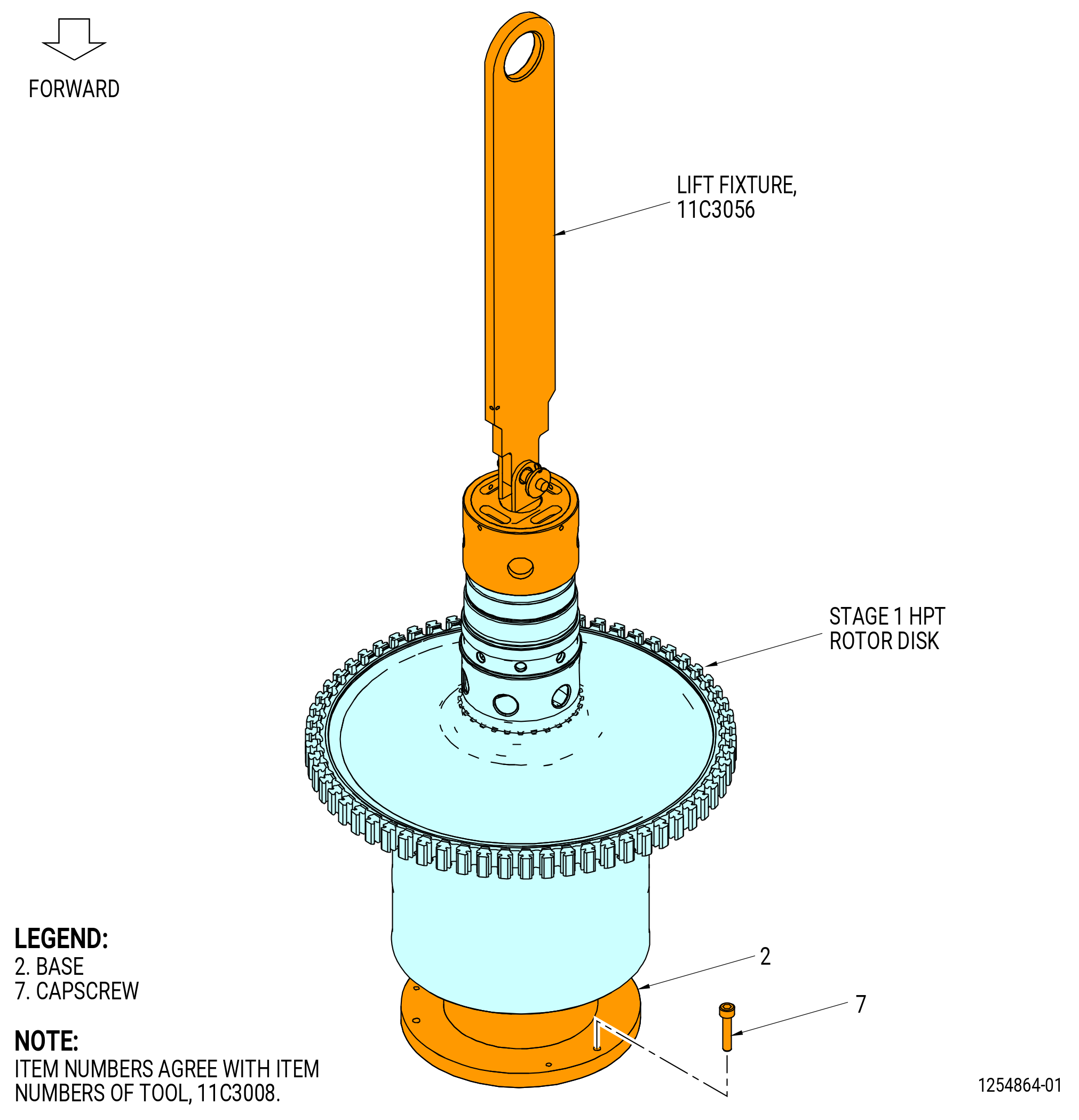 FORWARD

LIFT FIXTURE, 11C3056

STAGE 1 HPT ROTOR DISK

2

7

LEGEND:
2. BASE
7. CAPSCREW

NOTE:
ITEM NUMBERS AGREE WITH ITEM NUMBERS OF TOOL, 11C3008.

1254864-01