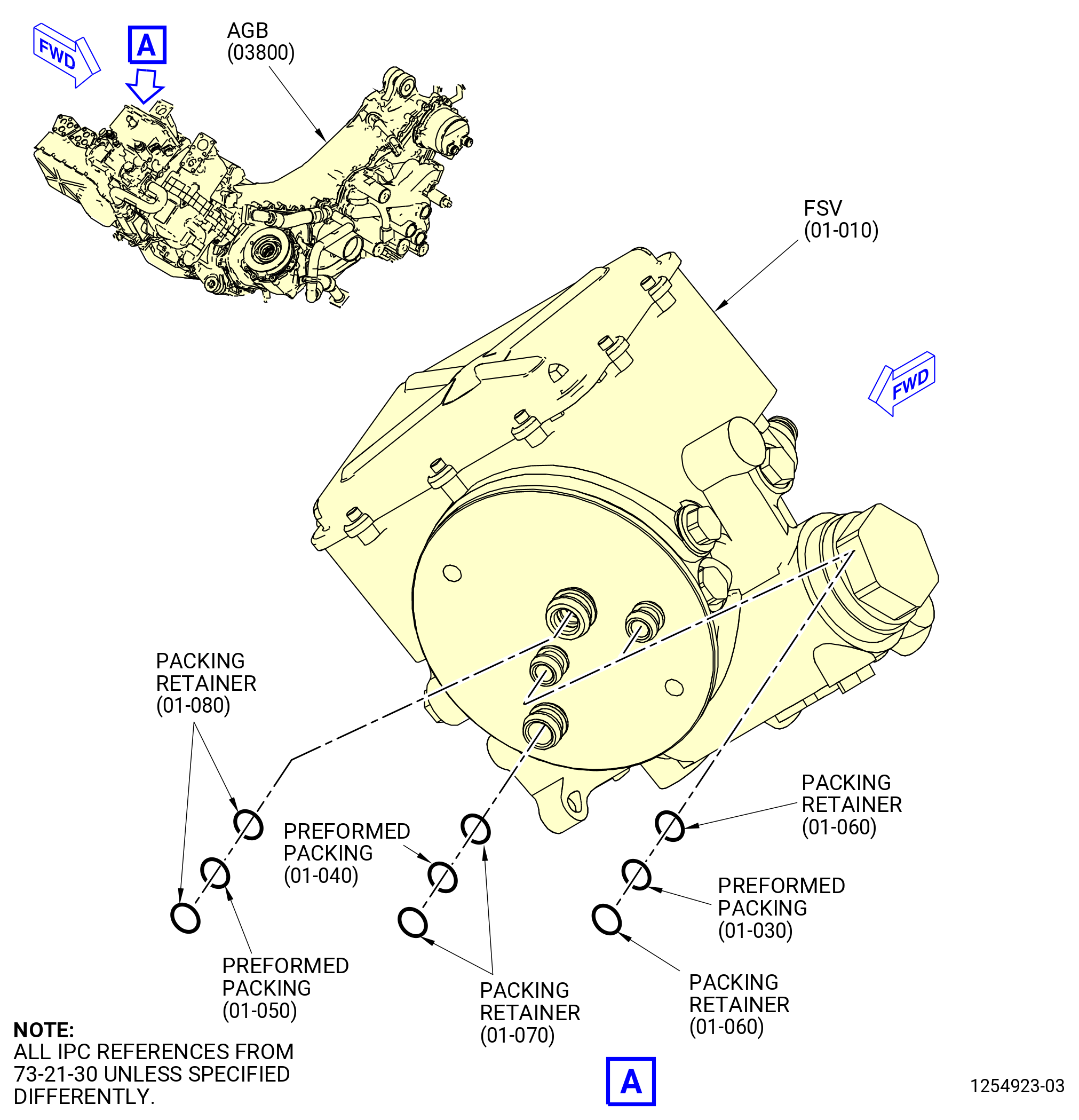 FWD

A

AGB
(03800)

FSV
(01-010)

FWD

PACKING
RETAINER
(01-080)

PREFORMED
PACKING
(01-040)

PACKING
RETAINER
(01-060)

PREFORMED
PACKING
(01-030)

PREFORMED
PACKING
(01-050)

PACKING
RETAINER
(01-070)

PACKING
RETAINER
(01-060)

NOTE:
ALL IPC REFERENCES FROM 73-21-30 UNLESS SPECIFIED DIFFERENTLY.

A

1254923-03