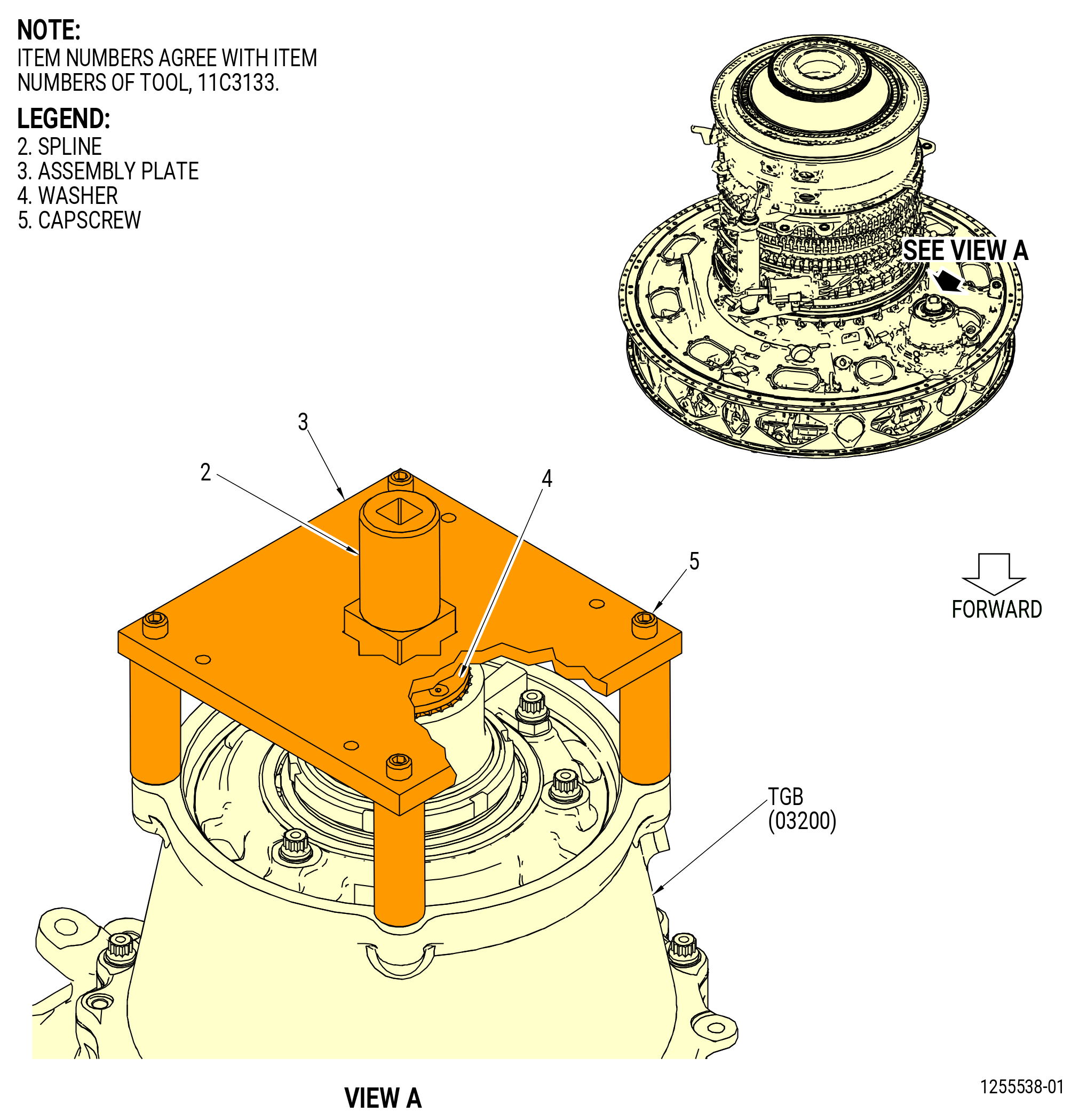 NOTE:
ITEM NUMBERS AGREE WITH ITEM NUMBERS OF TOOL, 11C3133.

LEGEND:
2. SPLINE
3. ASSEMBLY PLATE
4. WASHER
5. CAPSCREW

SEE VIEW A

3
2
4
5

FORWARD

TGB
(03200)

VIEW A

1255538-01