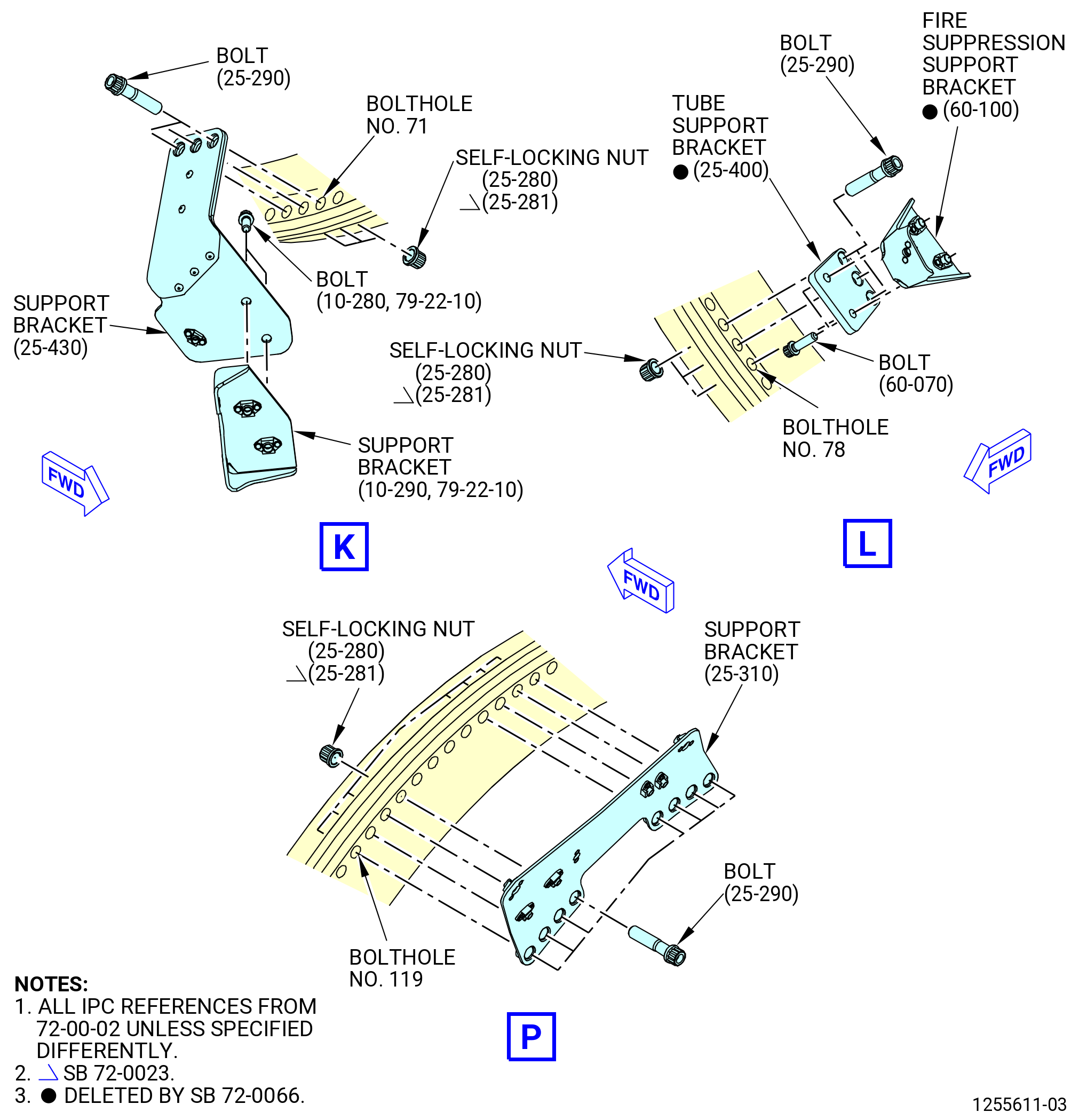 BOLT
(25-290)

BOLTHOLE
NO. 71

SELF-LOCKING NUT
(25-280)
(25-281)

BOLT
(10-280, 79-22-10)

SUPPORT
BRACKET
(25-430)

SUPPORT
BRACKET
(10-290, 79-22-10)

FWD

K

BOLT
(25-290)

FIRE
SUPPRESSION
SUPPORT
BRACKET
● (60-100)

TUBE
SUPPORT
BRACKET
● (25-400)

SELF-LOCKING NUT
(25-280)
(25-281)

BOLT
(60-070)

BOLTHOLE
NO. 78

FWD

L

FWD

SELF-LOCKING NUT
(25-280)
(25-281)

SUPPORT
BRACKET
(25-310)

BOLT
(25-290)

BOLTHOLE
NO. 119

P

NOTES:
1. ALL IPC REFERENCES FROM 72-00-02 UNLESS SPECIFIED DIFFERENTLY.
2. SB 72-0023.
3. ● DELETED BY SB 72-0066.

1255611-03