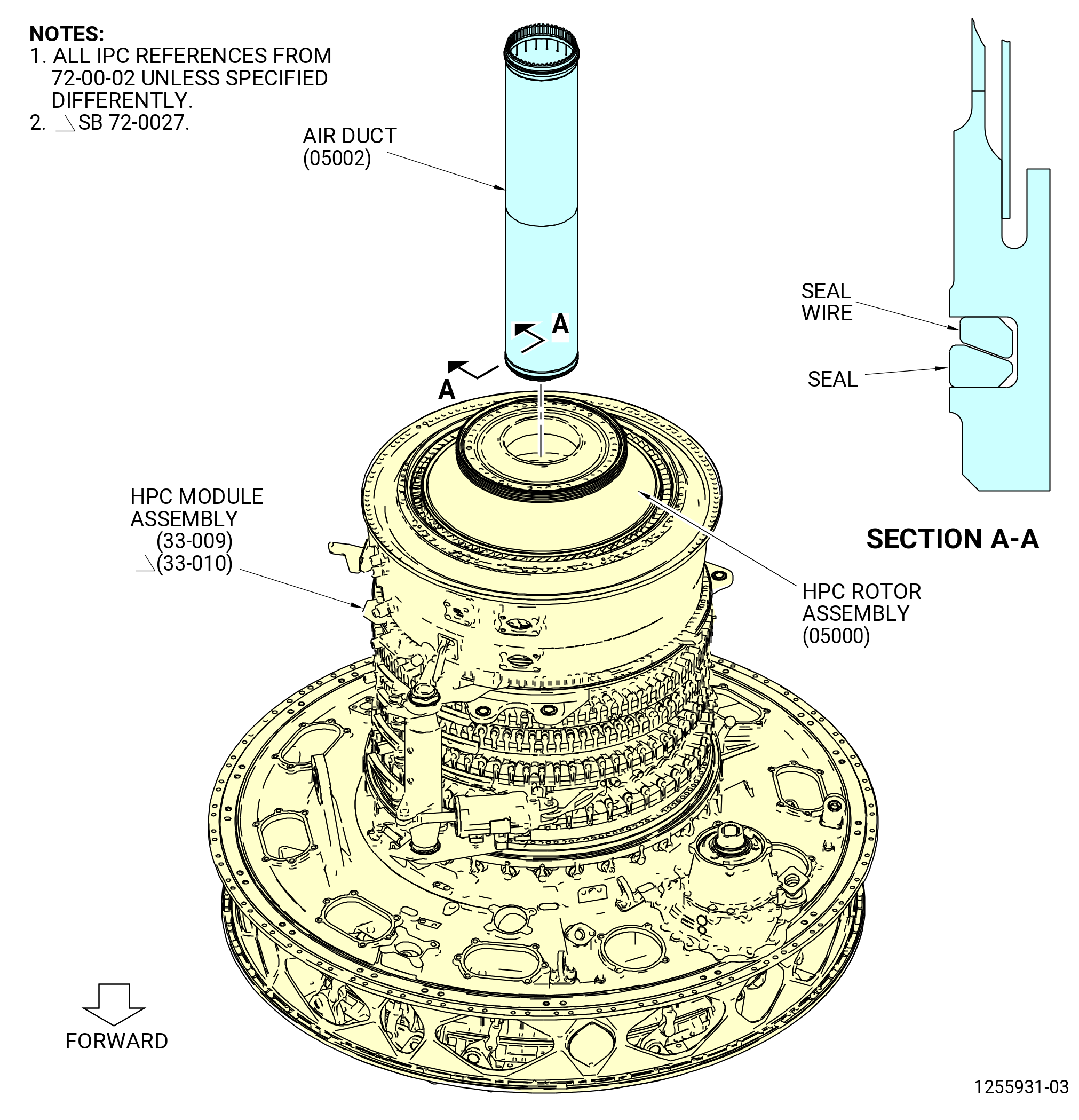 NOTES:
1. ALL IPC REFERENCES FROM 72-00-02 UNLESS SPECIFIED DIFFERENTLY.
2. SB 72-0027.

AIR DUCT
(05002)

A

A

SEAL
WIRE

SEAL

SECTION A-A

HPC MODULE
ASSEMBLY
(33-009)
(33-010)

HPC ROTOR
ASSEMBLY
(05000)

FORWARD

1255931-03