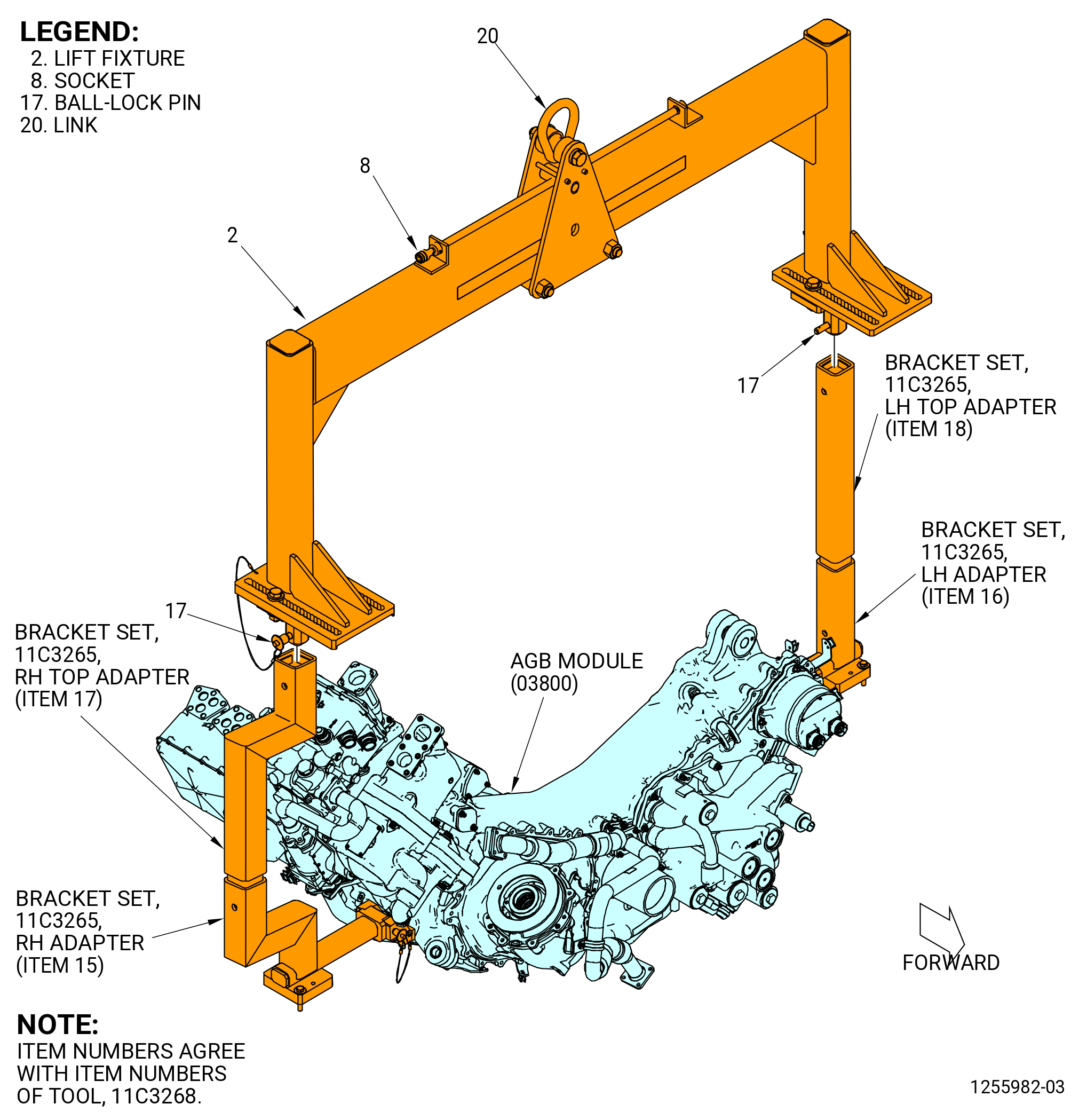 LEGEND:
2. LIFT FIXTURE
8. SOCKET
17. BALL-LOCK PIN
20. LINK

20

8

2

17

BRACKET SET, 11C3265, LH TOP ADAPTER (ITEM 18)

BRACKET SET, 11C3265, LH ADAPTER (ITEM 16)

17

BRACKET SET, 11C3265, RH TOP ADAPTER (ITEM 17)

AGB MODULE (03800)

BRACKET SET, 11C3265, RH ADAPTER (ITEM 15)

FORWARD

NOTE:
ITEM NUMBERS AGREE WITH ITEM NUMBERS OF TOOL, 11C3268.

1255982-03