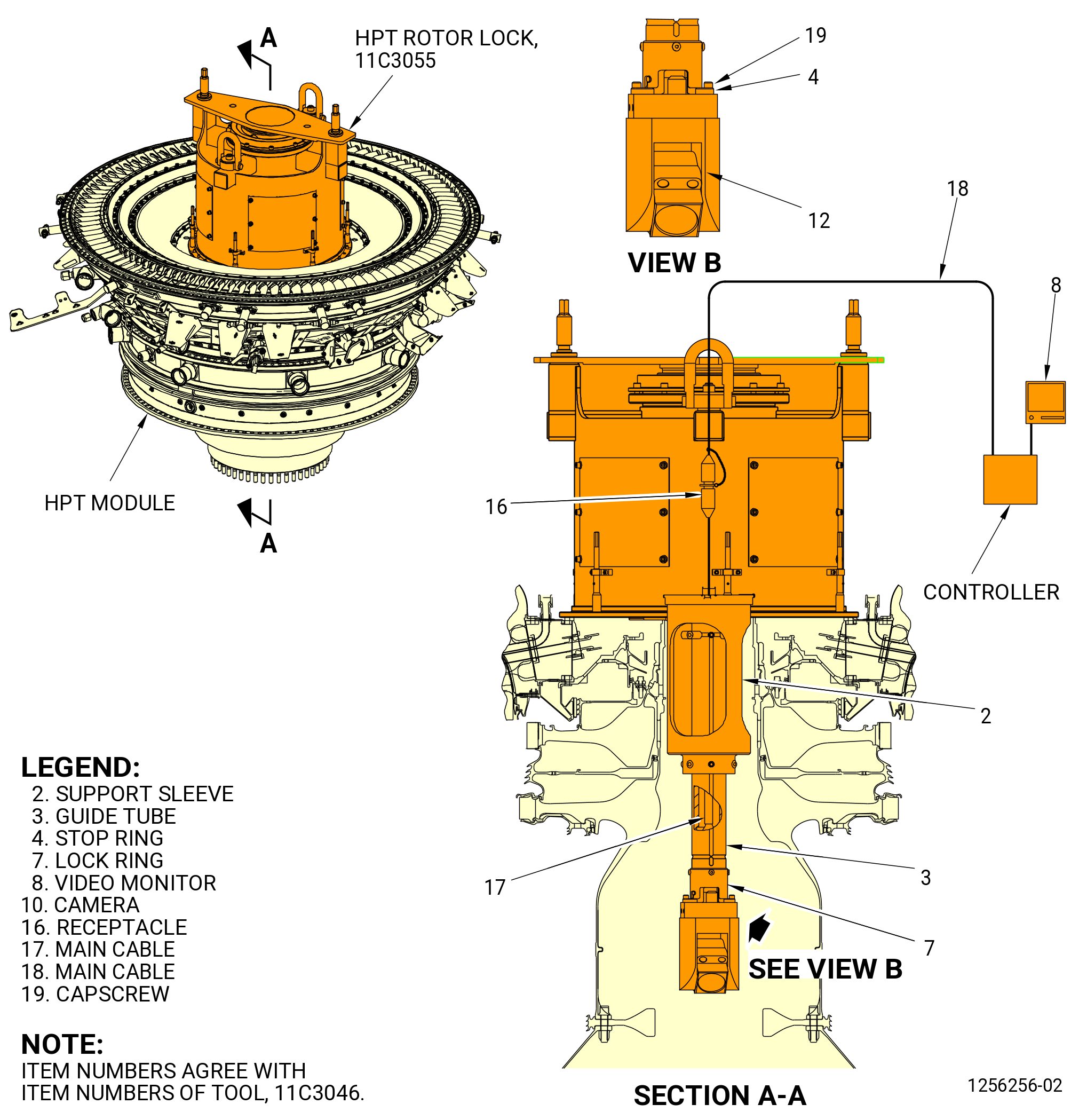 A

HPT ROTOR LOCK, 11C3055

HPT MODULE

A

19

4

12

VIEW B

18

8

16

CONTROLLER

2

17

3

7

SEE VIEW B

LEGEND:
2. SUPPORT SLEEVE
3. GUIDE TUBE
4. STOP RING
7. LOCK RING
8. VIDEO MONITOR
10. CAMERA
16. RECEPTACLE
17. MAIN CABLE
18. MAIN CABLE
19. CAPSCREW

NOTE:
ITEM NUMBERS AGREE WITH ITEM NUMBERS OF TOOL, 11C3046.

SECTION A-A

1256256-02