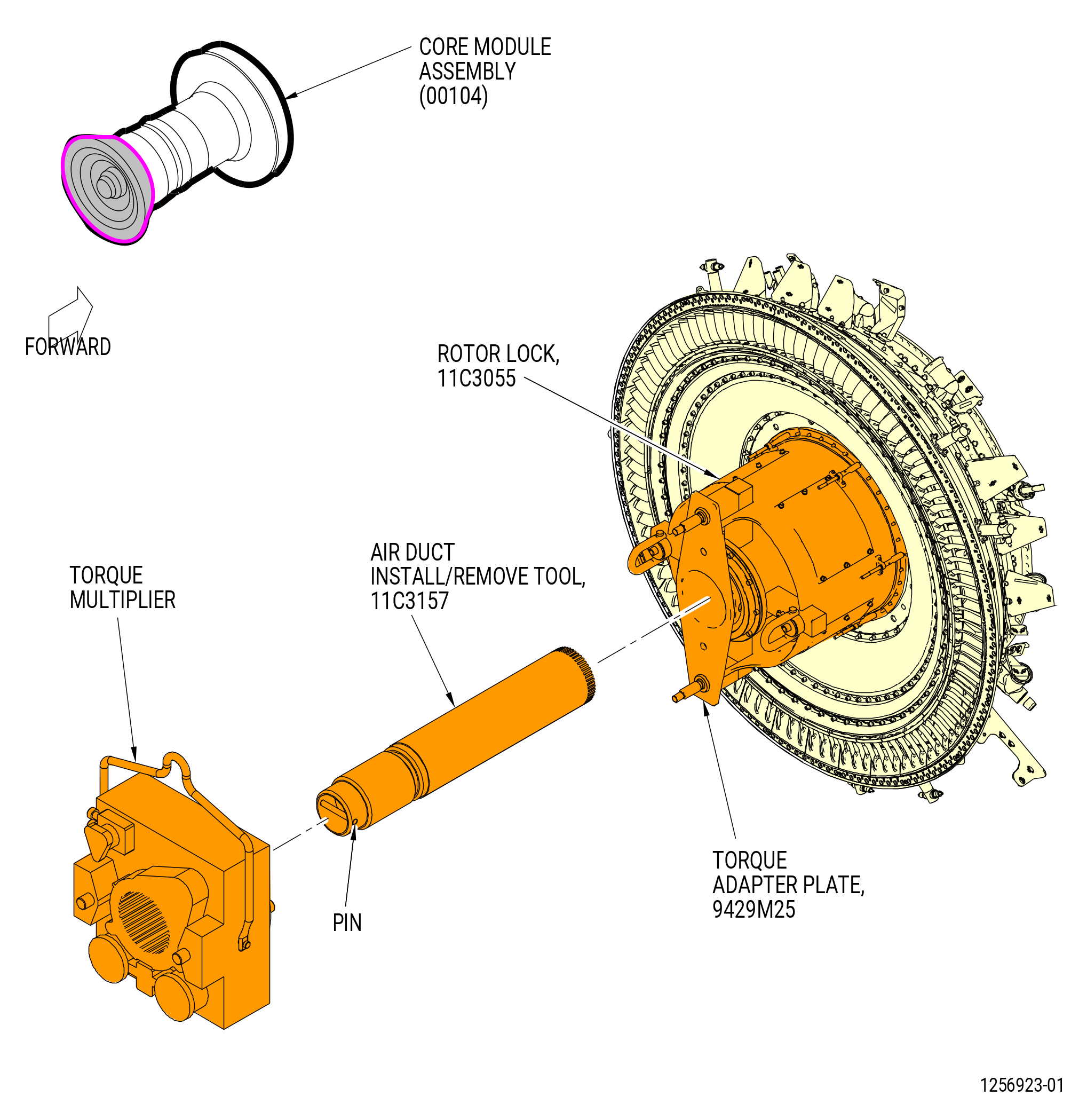 CORE MODULE
ASSEMBLY
(00104)

FORWARD

ROTOR LOCK,
11C3055

AIR DUCT
INSTALL/REMOVE TOOL,
11C3157

TORQUE
MULTIPLIER

PIN

TORQUE
ADAPTER PLATE,
9429M25

1256923-01