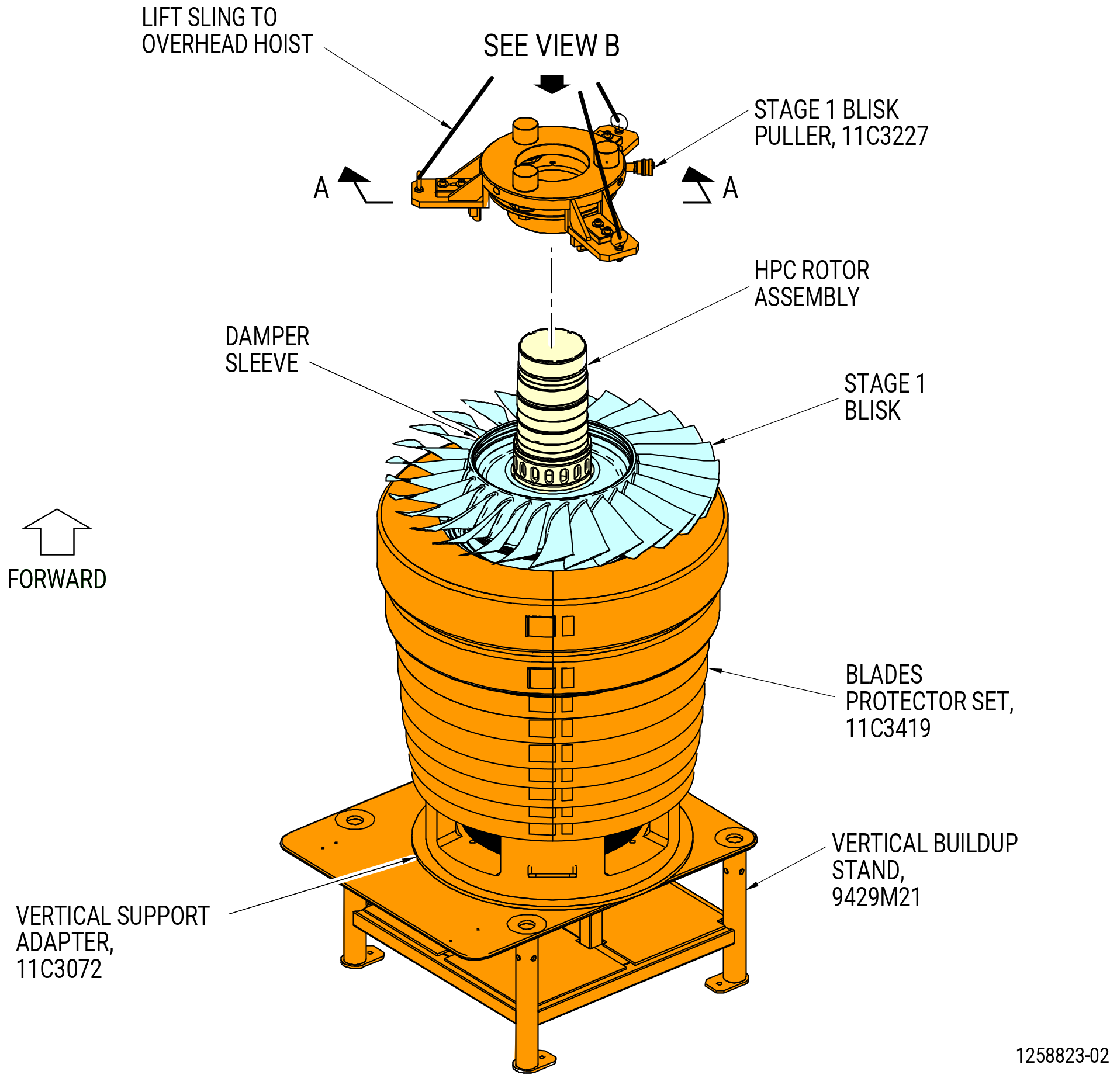 LIFT SLING TO OVERHEAD HOIST

SEE VIEW B

STAGE 1 BLISK PULLER, 11C3227

A

A

HPC ROTOR ASSEMBLY

DAMPER SLEEVE

STAGE 1 BLISK

FORWARD

BLADES PROTECTOR SET, 11C3419

VERTICAL BUILDUP STAND, 9429M21

VERTICAL SUPPORT ADAPTER, 11C3072

1258823-02