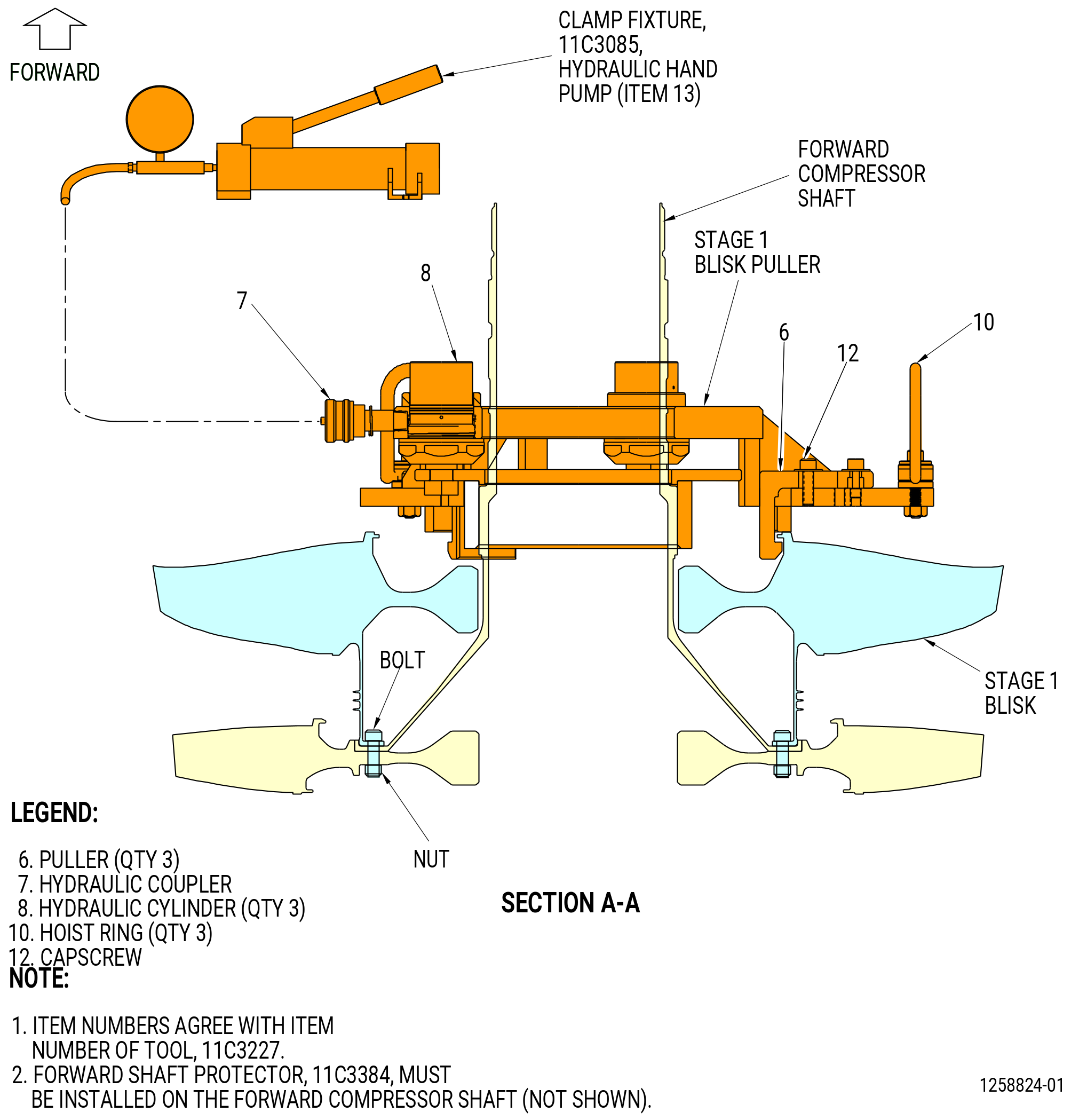 FORWARD

CLAMP FIXTURE, 11C3085, HYDRAULIC HAND PUMP (ITEM 13)

FORWARD COMPRESSOR SHAFT

STAGE 1 BLISK PULLER

8

7

6

12

10

BOLT

STAGE 1 BLISK

NUT

LEGEND:

6. PULLER (QTY 3)
7. HYDRAULIC COUPLER
8. HYDRAULIC CYLINDER (QTY 3)
10. HOIST RING (QTY 3)
12. CAPSCREW

SECTION A-A

NOTE:

1. ITEM NUMBERS AGREE WITH ITEM NUMBER OF TOOL, 11C3227.
2. FORWARD SHAFT PROTECTOR, 11C3384, MUST BE INSTALLED ON THE FORWARD COMPRESSOR SHAFT (NOT SHOWN).

1258824-01