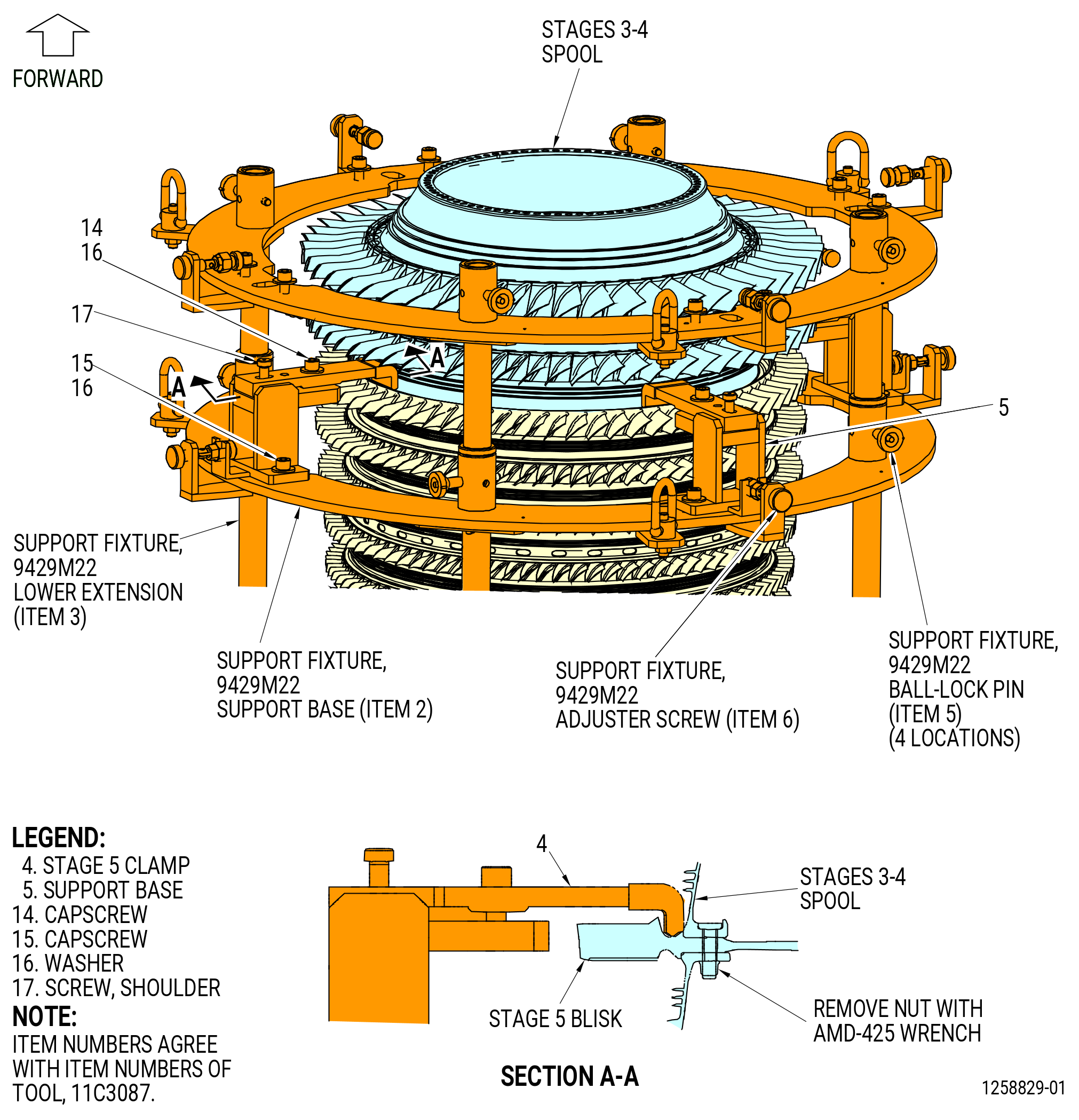 FORWARD

STAGES 3-4
SPOOL

14
16

17

15
16

A

A

5

SUPPORT FIXTURE,
9429M22
LOWER EXTENSION
(ITEM 3)

SUPPORT FIXTURE,
9429M22
SUPPORT BASE (ITEM 2)

SUPPORT FIXTURE,
9429M22
ADJUSTER SCREW (ITEM 6)

SUPPORT FIXTURE,
9429M22
BALL-LOCK PIN
(ITEM 5)
(4 LOCATIONS)

LEGEND:
4. STAGE 5 CLAMP
5. SUPPORT BASE
14. CAPSCREW
15. CAPSCREW
16. WASHER
17. SCREW, SHOULDER

NOTE:
ITEM NUMBERS AGREE WITH ITEM NUMBERS OF TOOL, 11C3087.

4

STAGES 3-4
SPOOL

STAGE 5 BLISK

REMOVE NUT WITH
AMD-425 WRENCH

SECTION A-A

1258829-01