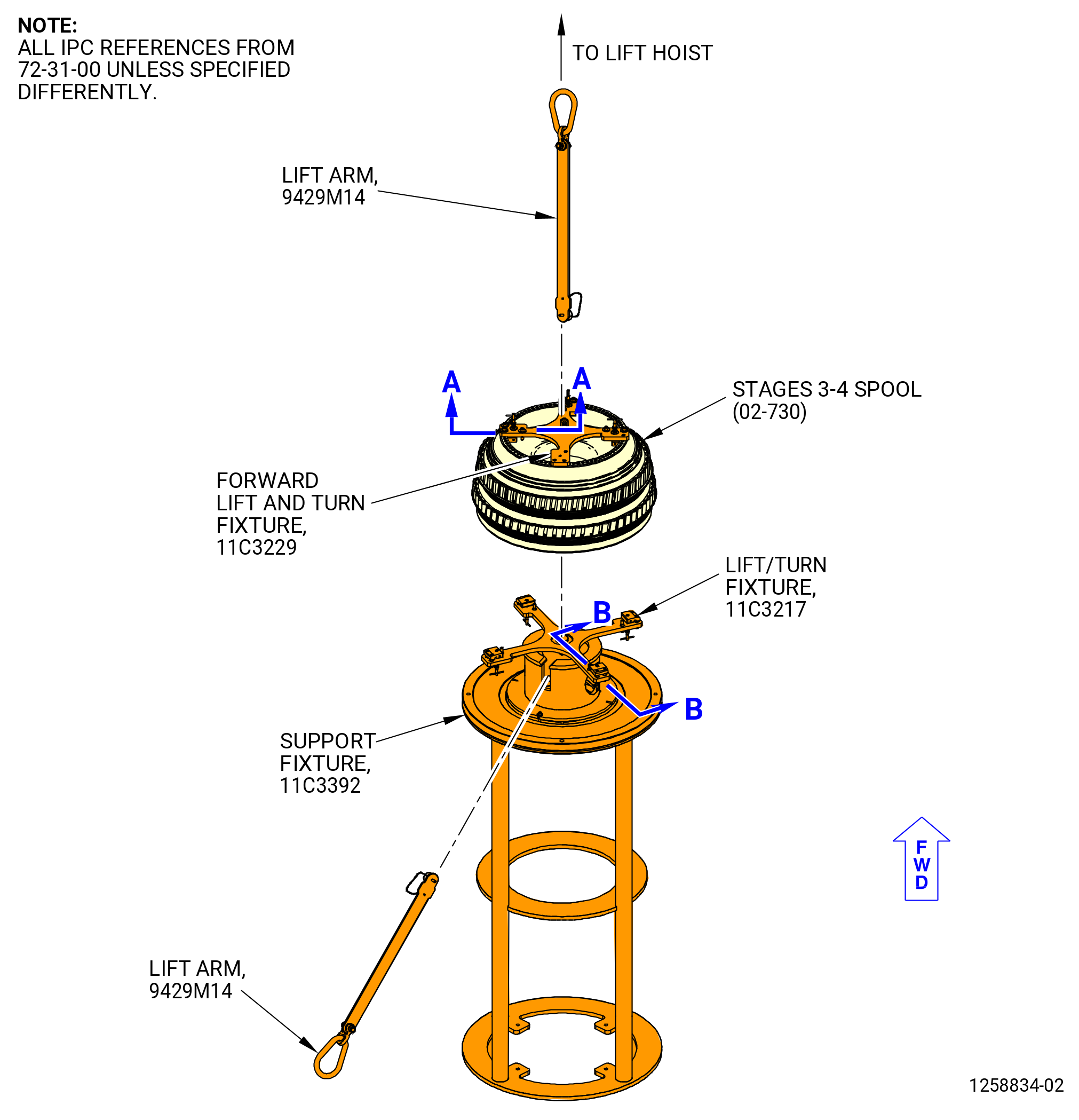 NOTE:
ALL IPC REFERENCES FROM 72-31-00 UNLESS SPECIFIED DIFFERENTLY.

TO LIFT HOIST

LIFT ARM, 9429M14

A

A

STAGES 3-4 SPOOL (02-730)

FORWARD LIFT AND TURN FIXTURE, 11C3229

LIFT/TURN FIXTURE, 11C3217

B

B

SUPPORT FIXTURE, 11C3392

F W D

LIFT ARM, 9429M14

1258834-02