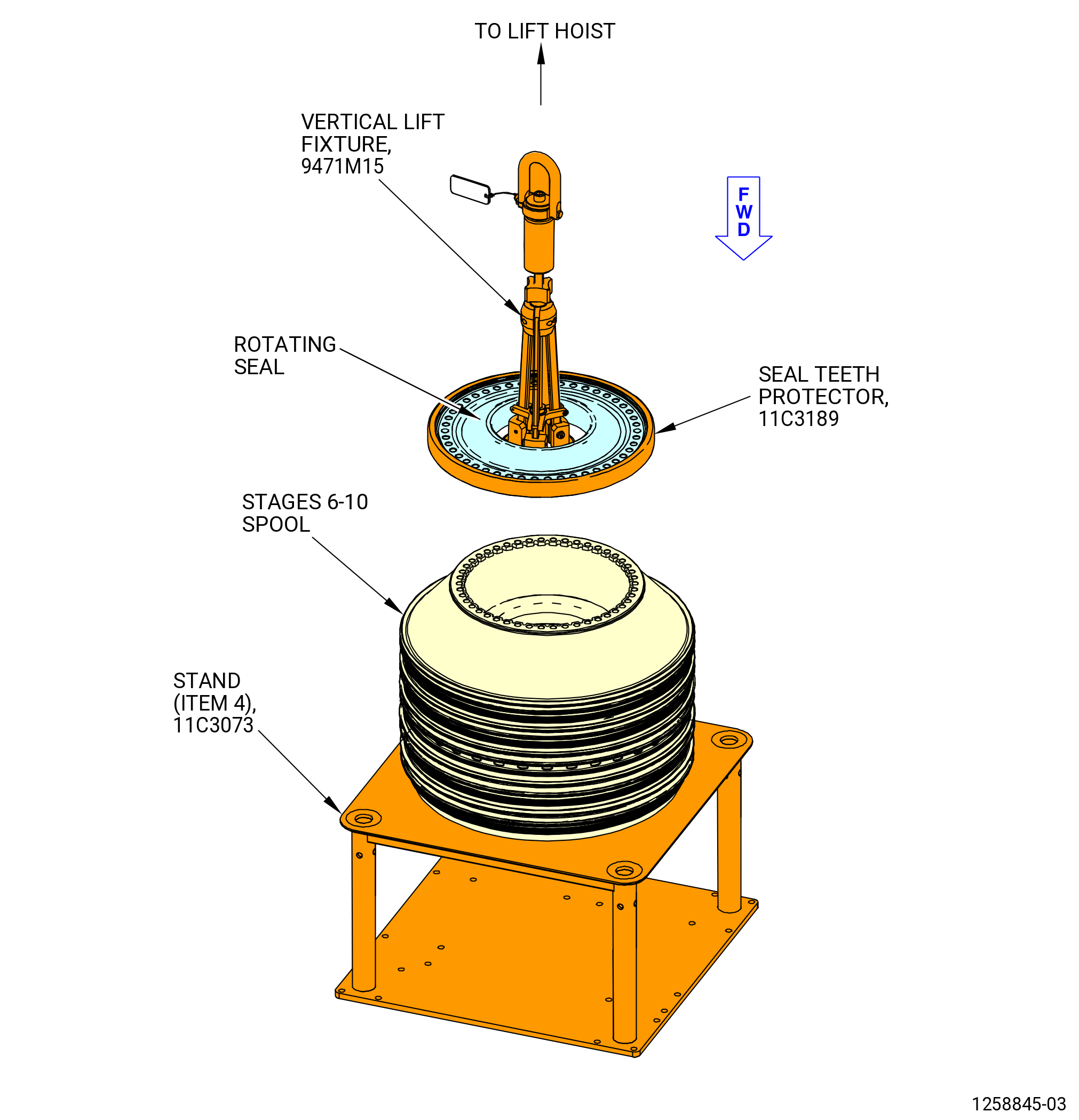 TO LIFT HOIST

VERTICAL LIFT FIXTURE, 9471M15

FWD

ROTATING SEAL

SEAL TEETH PROTECTOR, 11C3189

STAGES 6-10 SPOOL

STAND (ITEM 4), 11C3073

1258845-03