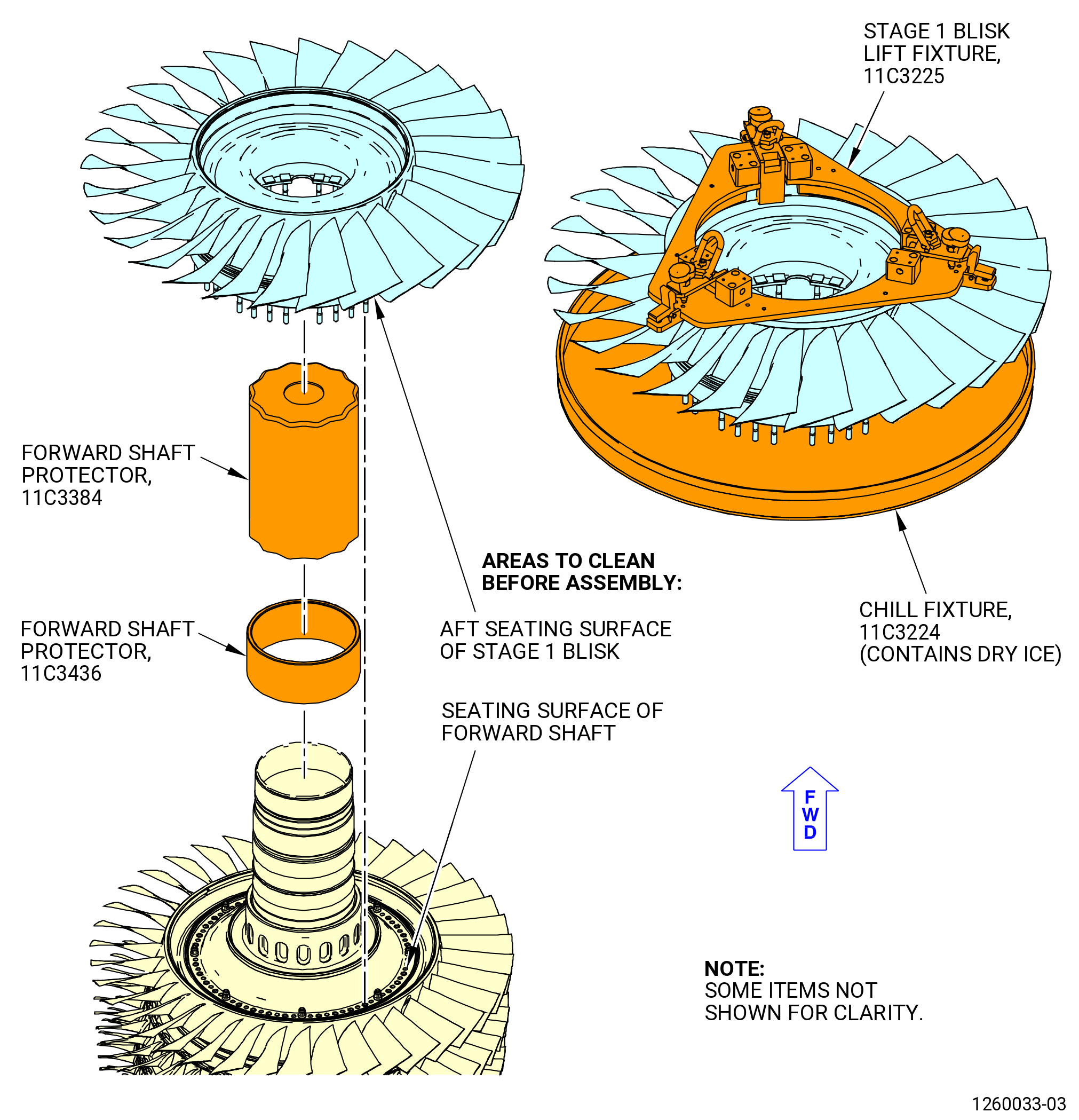 STAGE 1 BLISK LIFT FIXTURE, 11C3225

FORWARD SHAFT PROTECTOR, 11C3384

AREAS TO CLEAN BEFORE ASSEMBLY:

FORWARD SHAFT PROTECTOR, 11C3436

AFT SEATING SURFACE OF STAGE 1 BLISK

CHILL FIXTURE, 11C3224 (CONTAINS DRY ICE)

SEATING SURFACE OF FORWARD SHAFT

F W D

NOTE:
SOME ITEMS NOT SHOWN FOR CLARITY.

1260033-03