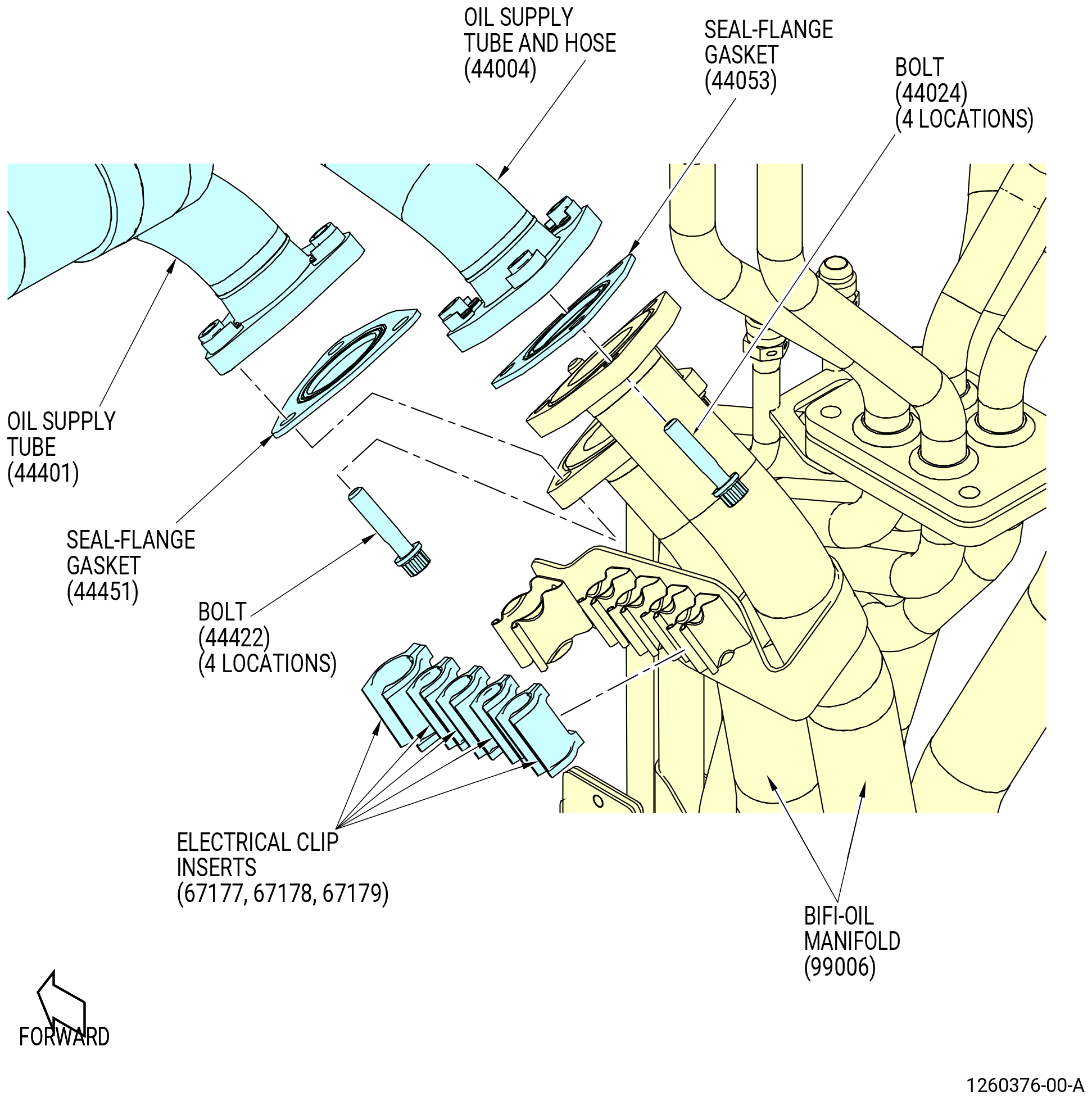 OIL SUPPLY TUBE AND HOSE (44004)

SEAL-FLANGE GASKET (44053)

BOLT (44024) (4 LOCATIONS)

OIL SUPPLY TUBE (44401)

SEAL-FLANGE GASKET (44451)

BOLT (44422) (4 LOCATIONS)

ELECTRICAL CLIP INSERTS (67177, 67178, 67179)

BIFI-OIL MANIFOLD (99006)

FORWARD

1260376-00-A