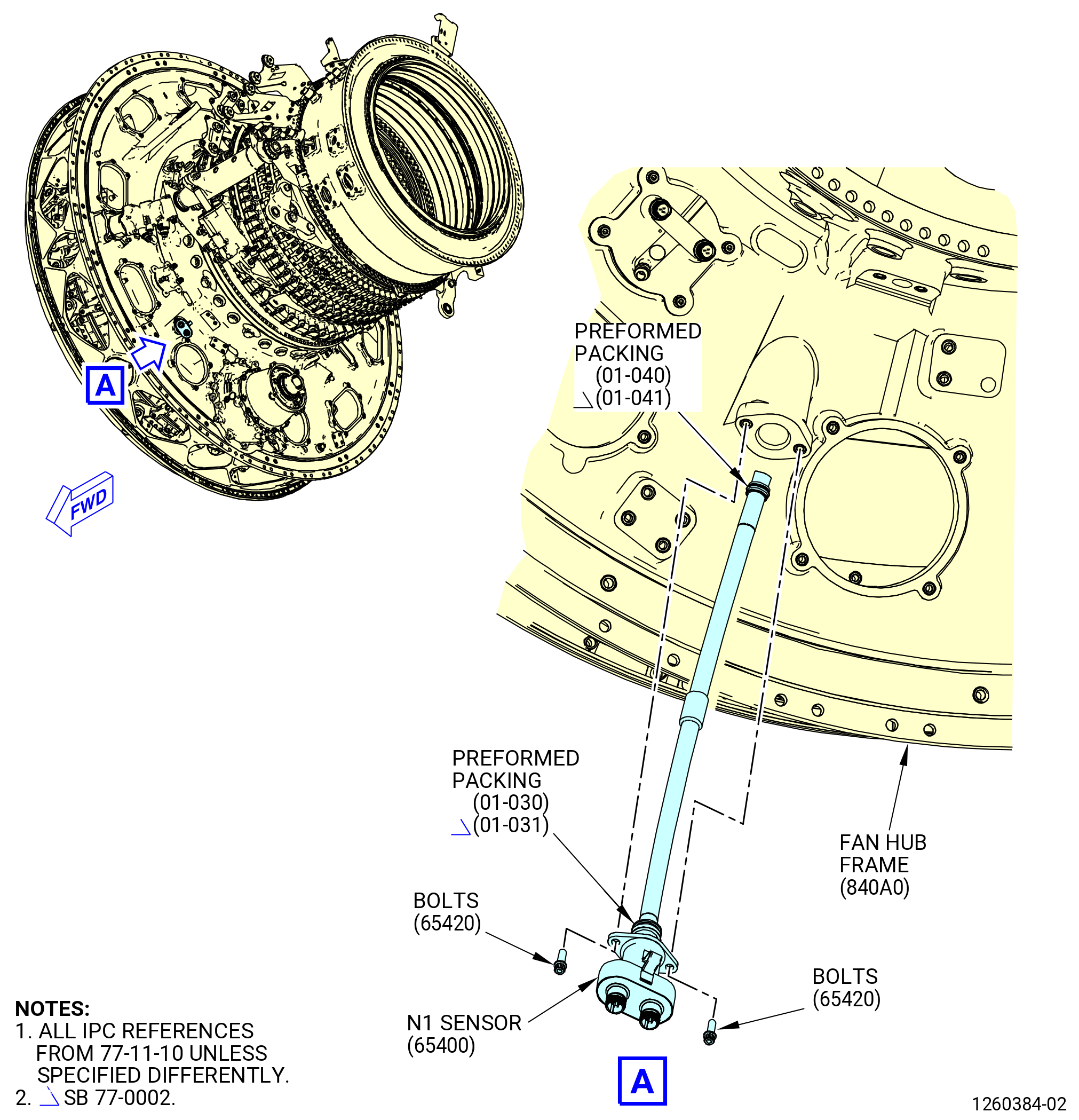 A

FWD

PREFORMED PACKING (01-040) (01-041)

PREFORMED PACKING (01-030) (01-031)

FAN HUB FRAME (840A0)

BOLTS (65420)

BOLTS (65420)

N1 SENSOR (65400)

A

NOTES:
1. ALL IPC REFERENCES FROM 77-11-10 UNLESS SPECIFIED DIFFERENTLY.
2. SB 77-0002.

1260384-02