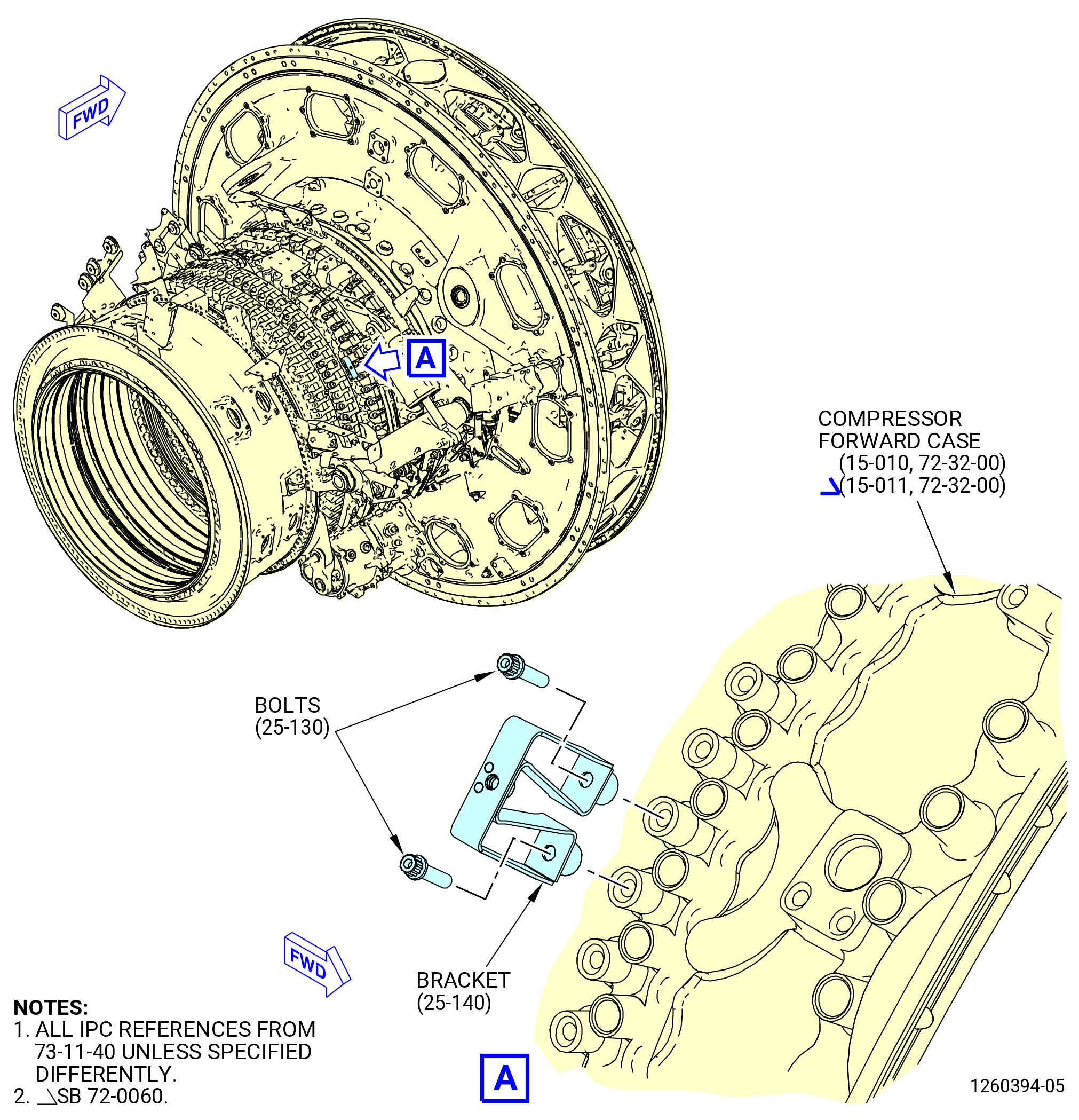 FWD

A

COMPRESSOR FORWARD CASE
(15-010, 72-32-00)
(15-011, 72-32-00)

BOLTS
(25-130)

FWD

BRACKET
(25-140)

NOTES:
1. ALL IPC REFERENCES FROM 73-11-40 UNLESS SPECIFIED DIFFERENTLY.
2. SB 72-0060.

A

1260394-05