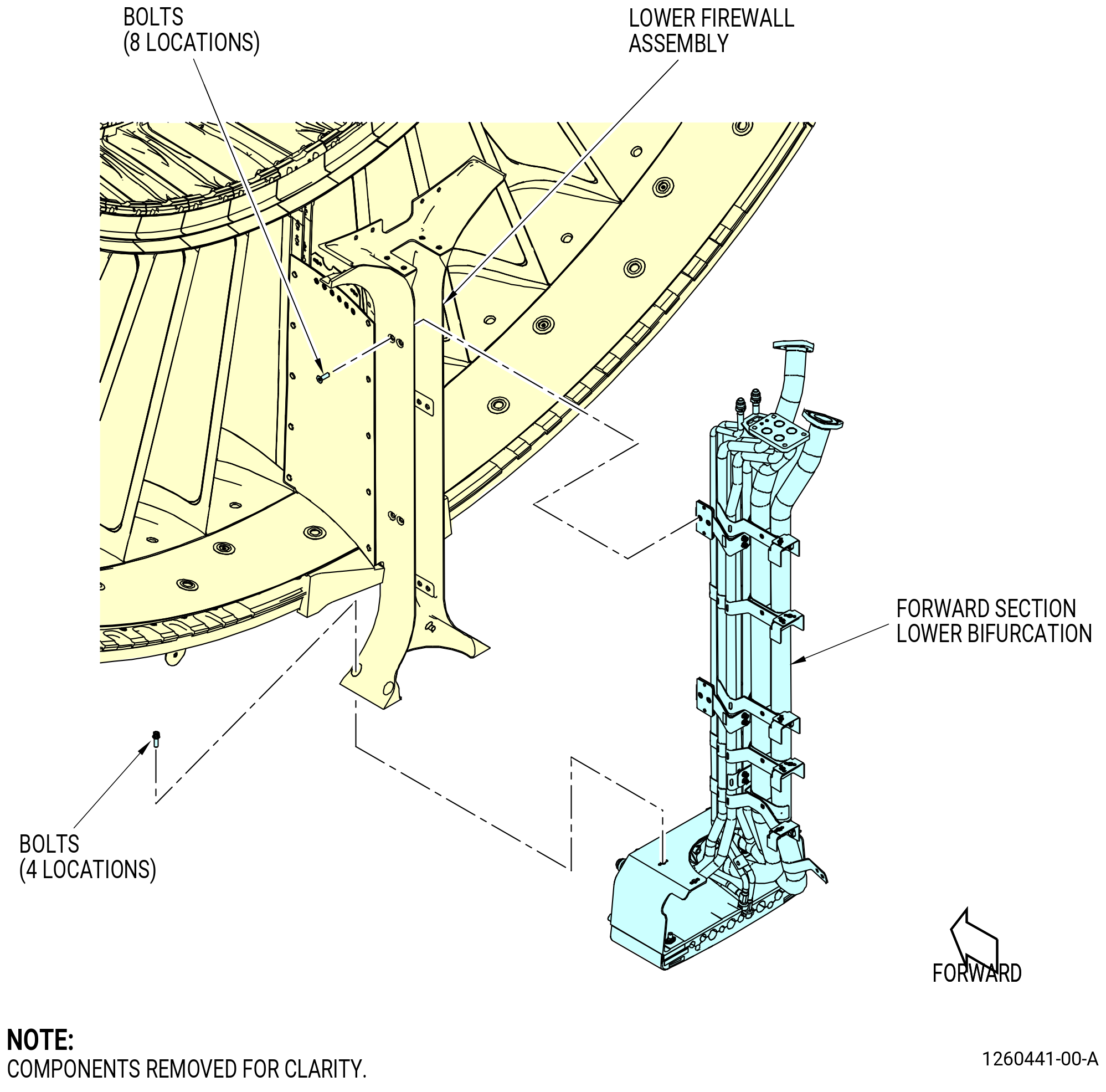 BOLTS
(8 LOCATIONS)

LOWER FIREWALL
ASSEMBLY

FORWARD SECTION
LOWER BIFURCATION

BOLTS
(4 LOCATIONS)

FORWARD

NOTE:
COMPONENTS REMOVED FOR CLARITY.

1260441-00-A