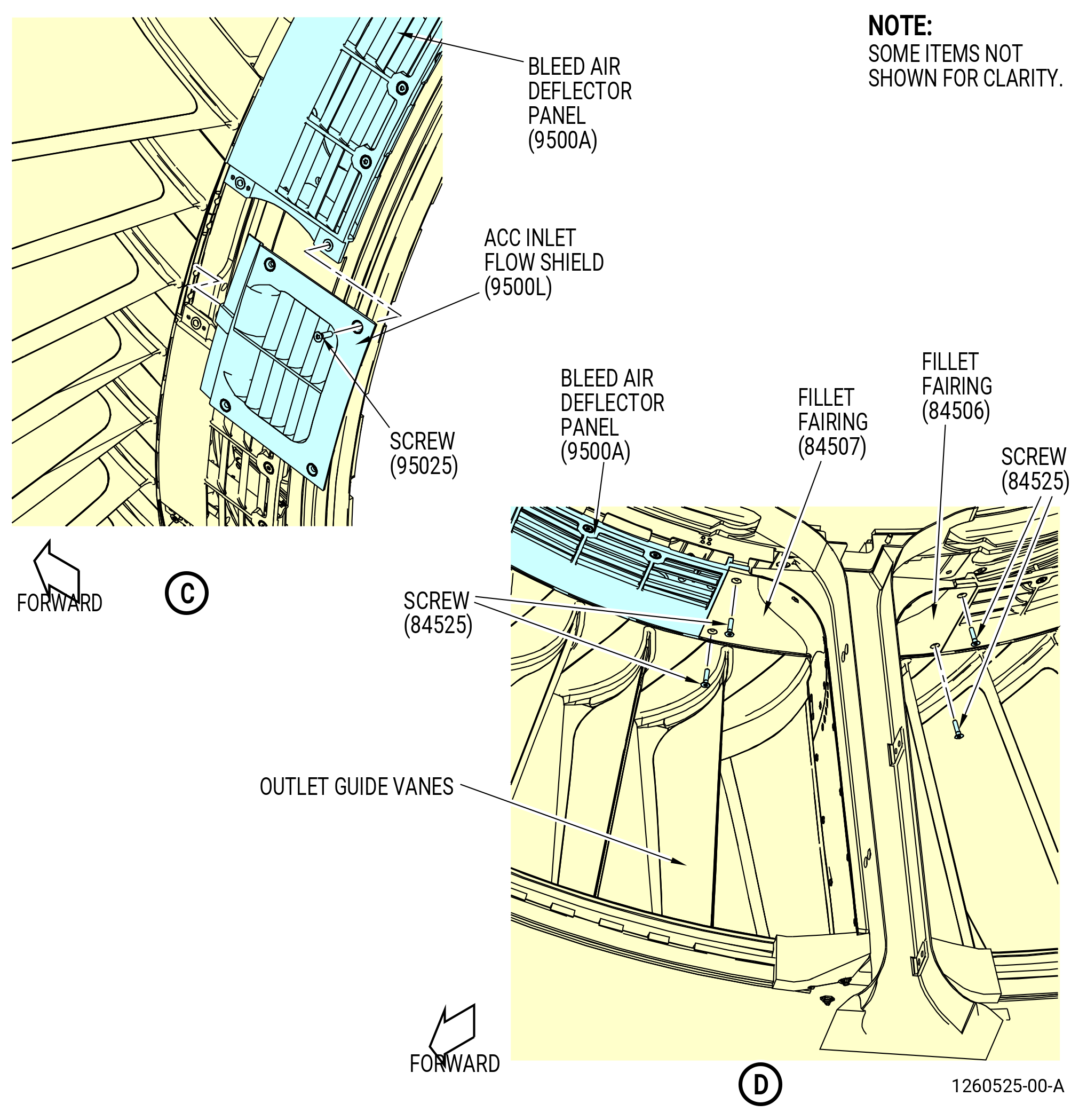 NOTE:
SOME ITEMS NOT SHOWN FOR CLARITY.

BLEED AIR DEFLECTOR PANEL (9500A)

ACC INLET FLOW SHIELD (9500L)

SCREW (95025)

FORWARD

C

BLEED AIR DEFLECTOR PANEL (9500A)

FILLET FAIRING (84507)

FILLET FAIRING (84506)

SCREW (84525)

SCREW (84525)

OUTLET GUIDE VANES

FORWARD

D

1260525-00-A