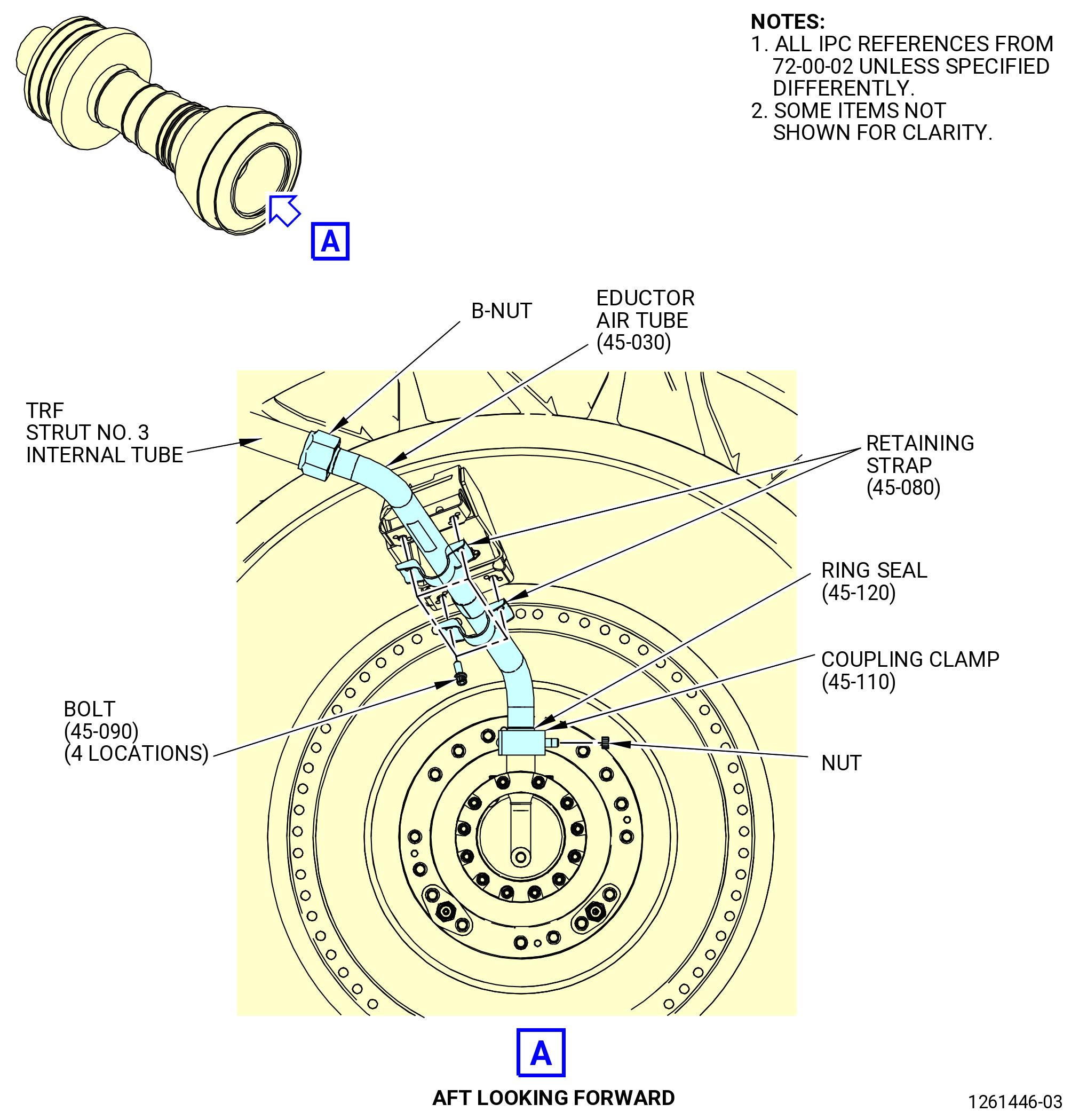 NOTES:
1. ALL IPC REFERENCES FROM 72-00-02 UNLESS SPECIFIED DIFFERENTLY.
2. SOME ITEMS NOT SHOWN FOR CLARITY.

A

B-NUT

EDUCTOR AIR TUBE (45-030)

TRF STRUT NO. 3 INTERNAL TUBE

RETAINING STRAP (45-080)

RING SEAL (45-120)

COUPLING CLAMP (45-110)

BOLT (45-090) (4 LOCATIONS)

NUT

A

AFT LOOKING FORWARD

1261446-03