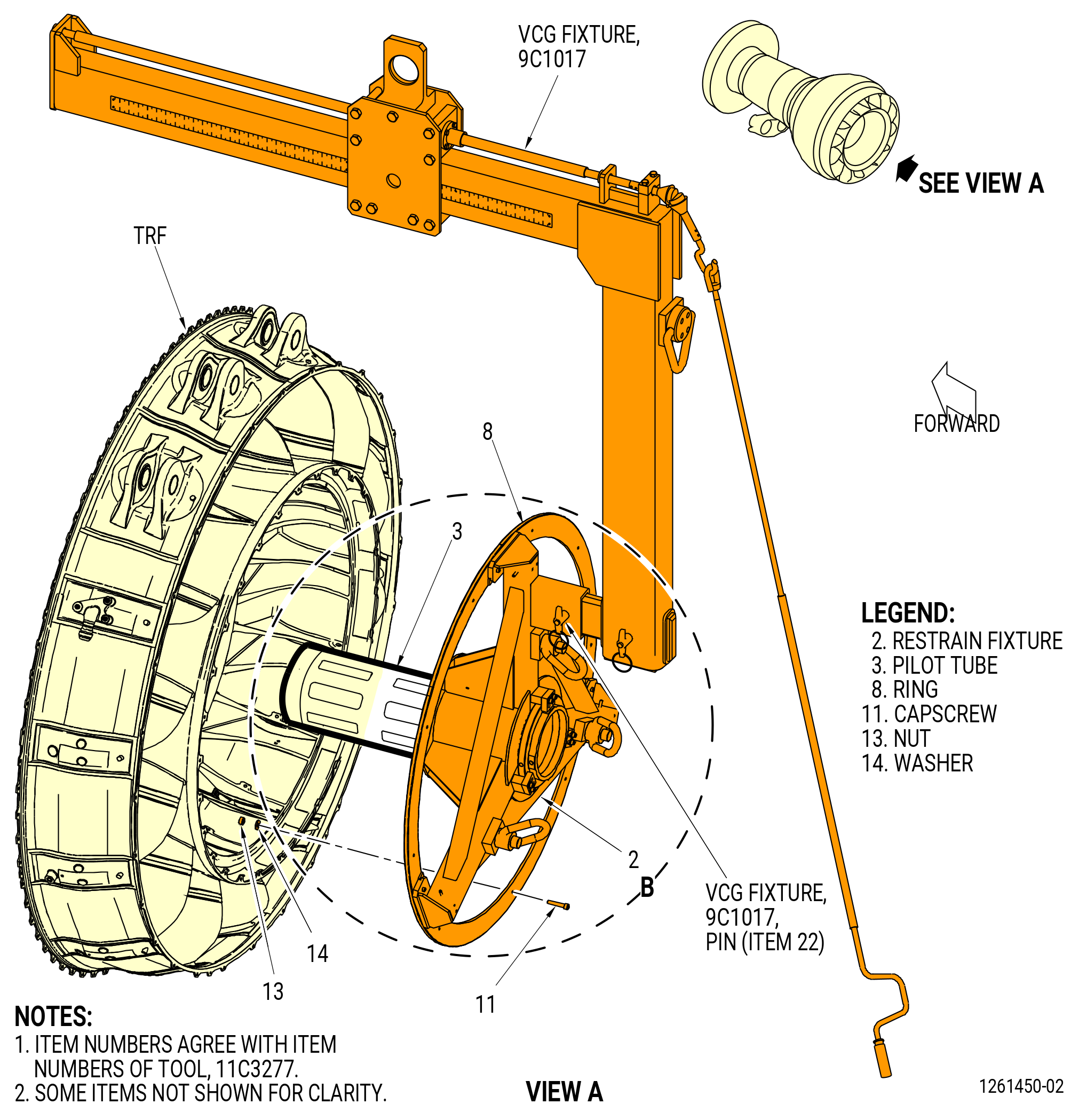 VCG FIXTURE, 9C1017

SEE VIEW A

TRF

FORWARD

8

3

LEGEND:
2. RESTRAIN FIXTURE
3. PILOT TUBE
8. RING
11. CAPSCREW
13. NUT
14. WASHER

2

B

VCG FIXTURE, 9C1017, PIN (ITEM 22)

14

13

11

NOTES:
1. ITEM NUMBERS AGREE WITH ITEM NUMBERS OF TOOL, 11C3277.
2. SOME ITEMS NOT SHOWN FOR CLARITY.

VIEW A

1261450-02