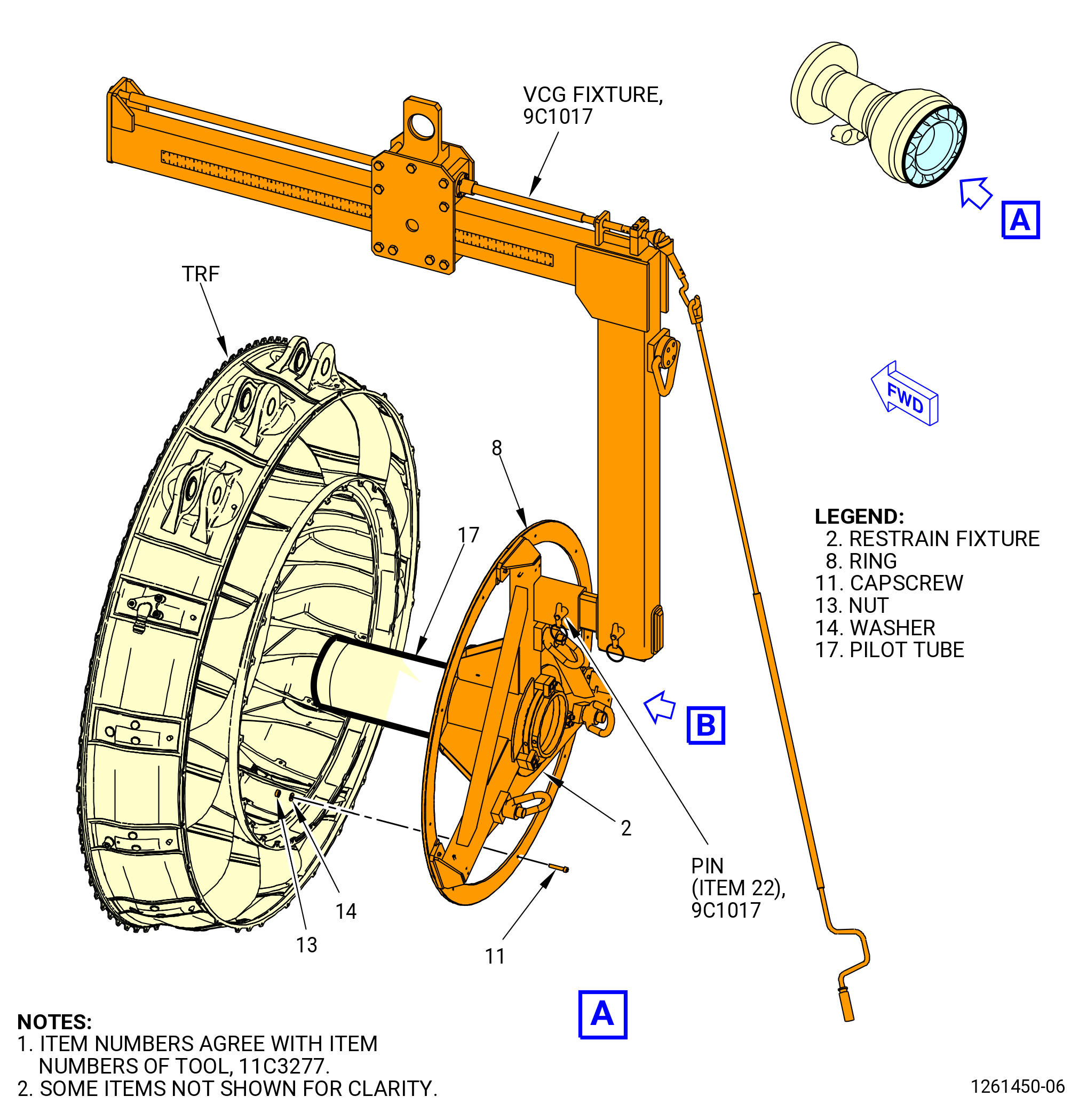 VCG FIXTURE,
9C1017

A

TRF

FWD

8

17

LEGEND:
2. RESTRAIN FIXTURE
8. RING
11. CAPSCREW
13. NUT
14. WASHER
17. PILOT TUBE

B

2

PIN
(ITEM 22),
9C1017

14

13

11

A

NOTES:
1. ITEM NUMBERS AGREE WITH ITEM NUMBERS OF TOOL, 11C3277.
2. SOME ITEMS NOT SHOWN FOR CLARITY.

1261450-06