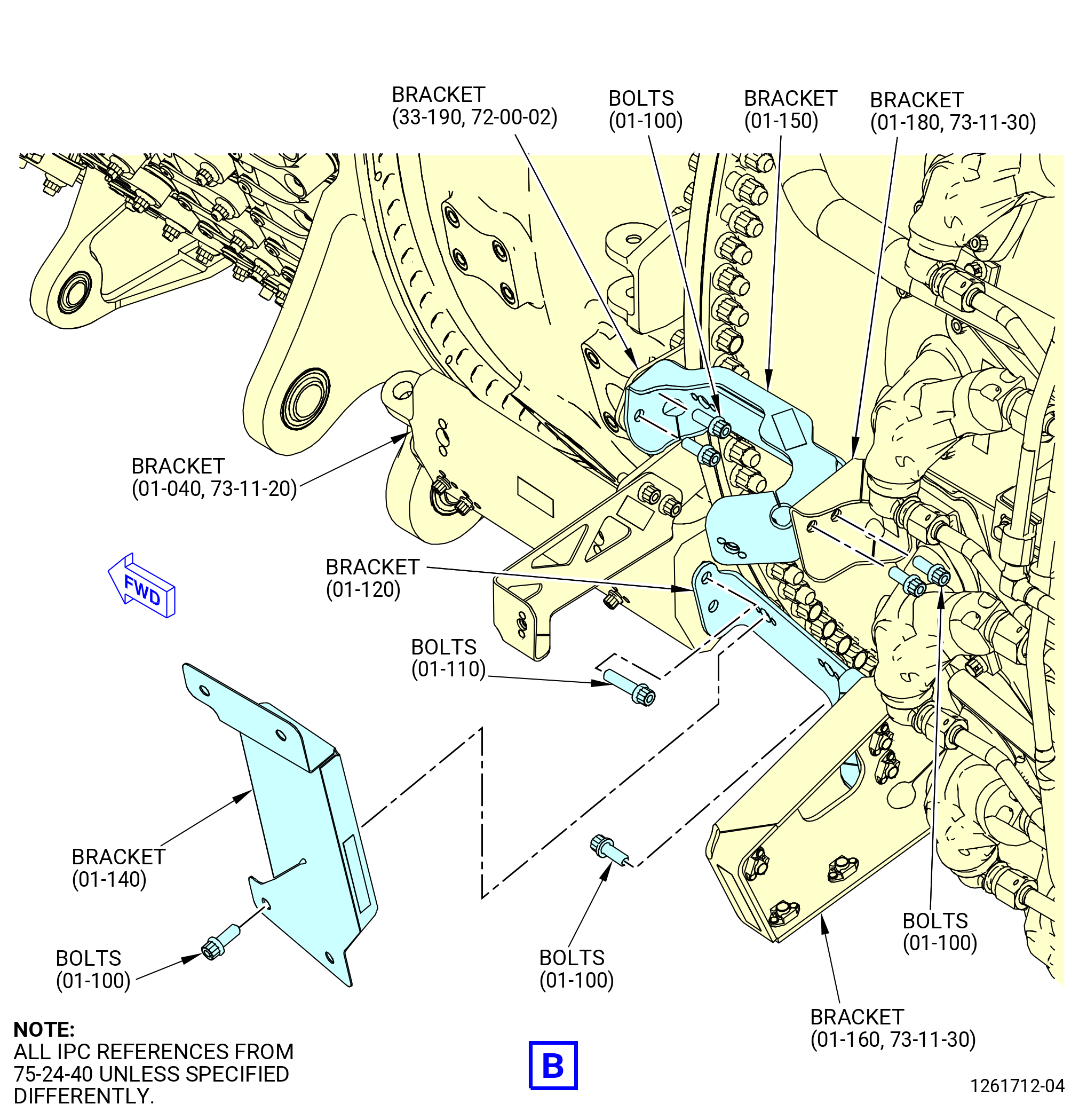 BRACKET
(33-190, 72-00-02)

BOLTS
(01-100)

BRACKET
(01-150)

BRACKET
(01-180, 73-11-30)

BRACKET
(01-040, 73-11-20)

FWD

BRACKET
(01-120)

BOLTS
(01-110)

BRACKET
(01-140)

BOLTS
(01-100)

BOLTS
(01-100)

BOLTS
(01-100)

BRACKET
(01-160, 73-11-30)

NOTE:
ALL IPC REFERENCES FROM 75-24-40 UNLESS SPECIFIED DIFFERENTLY.

B

1261712-04