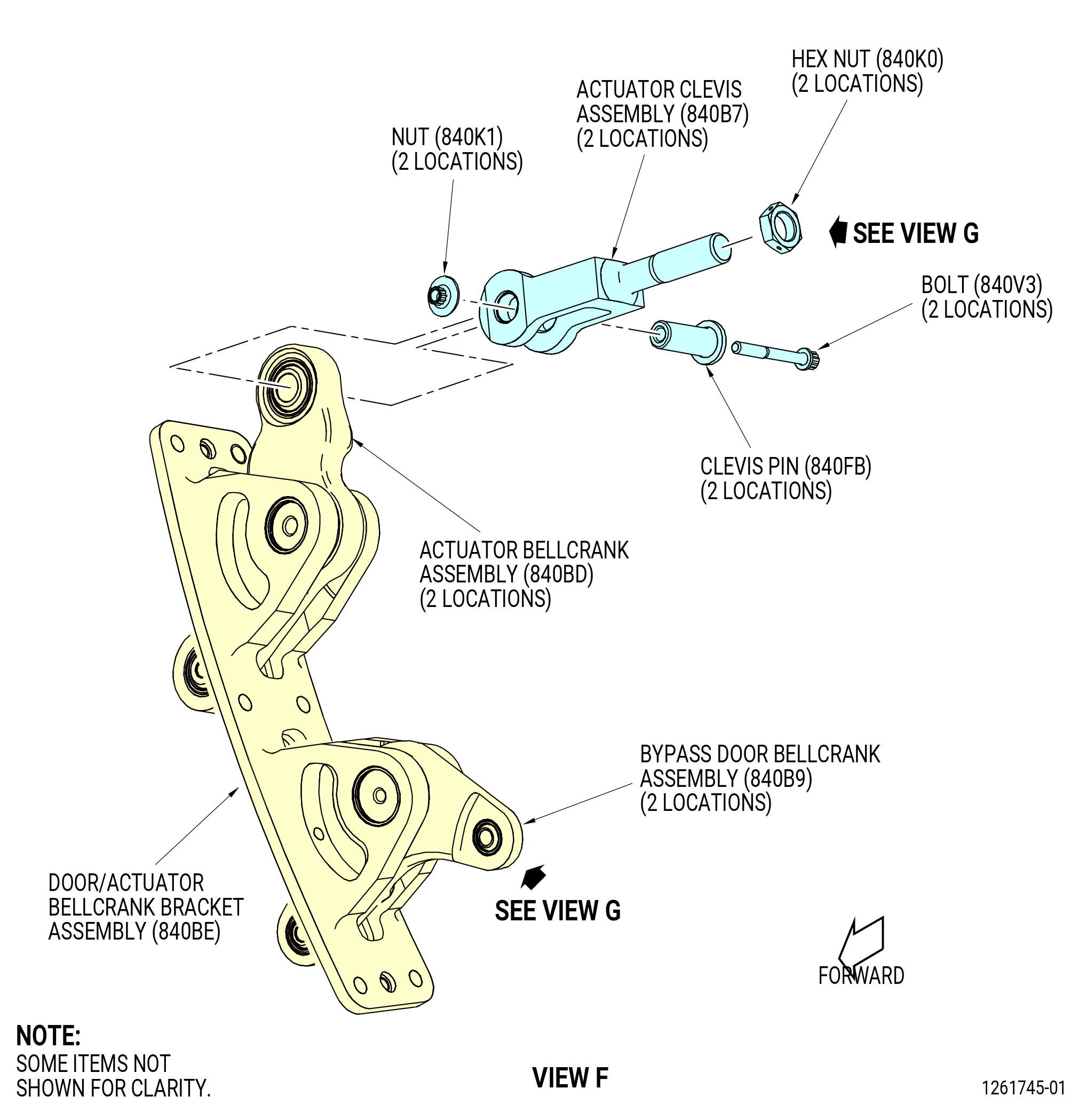 HEX NUT (840K0)
(2 LOCATIONS)

ACTUATOR CLEVIS
ASSEMBLY (840B7)
(2 LOCATIONS)

NUT (840K1)
(2 LOCATIONS)

SEE VIEW G

BOLT (840V3)
(2 LOCATIONS)

CLEVIS PIN (840FB)
(2 LOCATIONS)

ACTUATOR BELLCRANK
ASSEMBLY (840BD)
(2 LOCATIONS)

BYPASS DOOR BELLCRANK
ASSEMBLY (840B9)
(2 LOCATIONS)

DOOR/ACTUATOR
BELLCRANK BRACKET
ASSEMBLY (840BE)

SEE VIEW G

FORWARD

NOTE:
SOME ITEMS NOT
SHOWN FOR CLARITY.

VIEW F

1261745-01