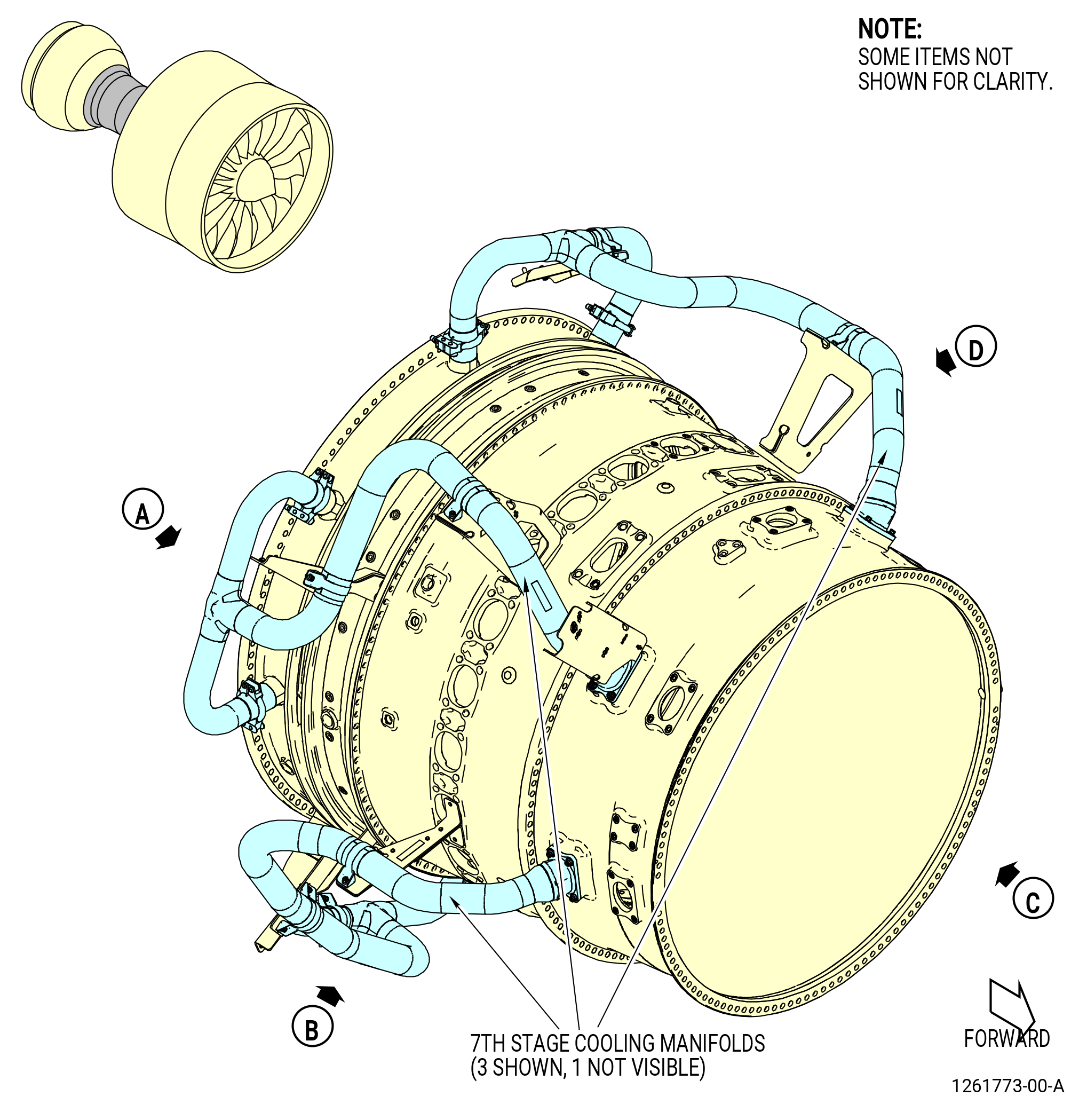 NOTE:
SOME ITEMS NOT SHOWN FOR CLARITY.

D

A

C

B

7TH STAGE COOLING MANIFOLDS
(3 SHOWN, 1 NOT VISIBLE)

FORWARD

1261773-00-A