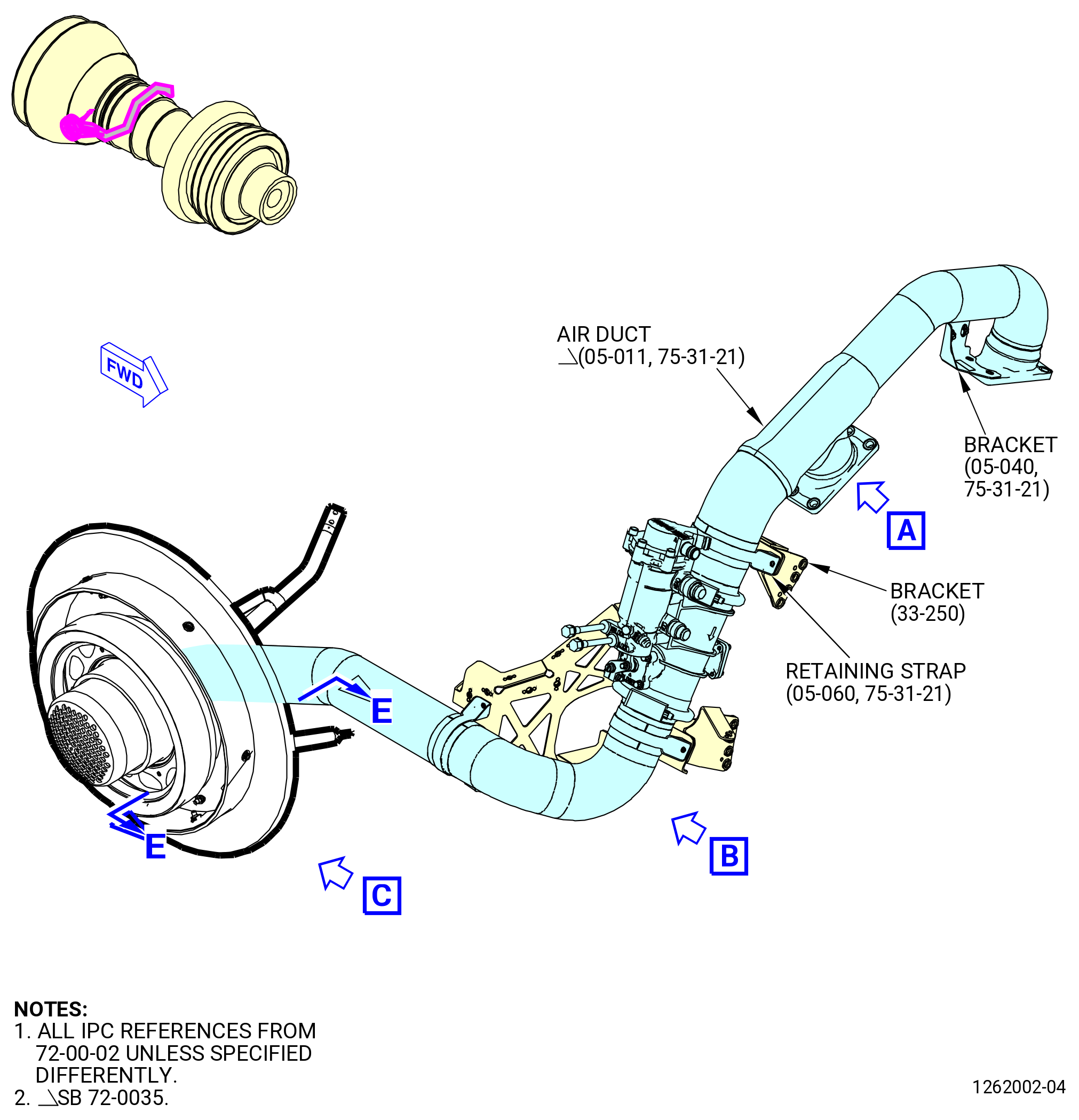 FWD

AIR DUCT
(05-011, 75-31-21)

BRACKET
(05-040,
75-31-21)

A

BRACKET
(33-250)

RETAINING STRAP
(05-060, 75-31-21)

E

E

B

C

NOTES:
1. ALL IPC REFERENCES FROM 72-00-02 UNLESS SPECIFIED DIFFERENTLY.
2. SB 72-0035.

1262002-04